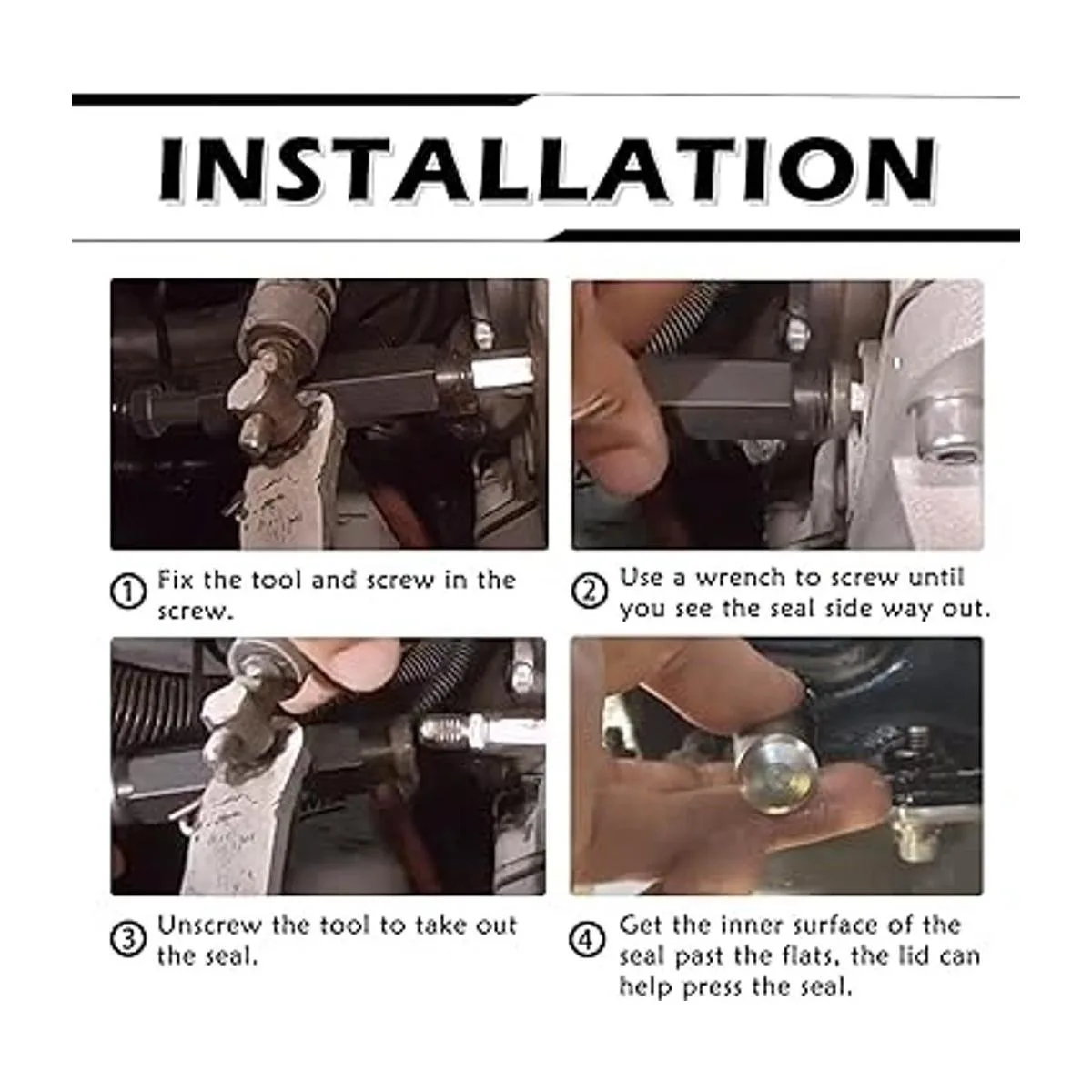 INSTALLATION

① Fix the tool and screw in the screw.

② Use a wrench to screw until you see the seal side way out.

③ Unscrew the tool to take out the seal.

④ Get the inner surface of the seal past the flats, the lid can help press the seal.