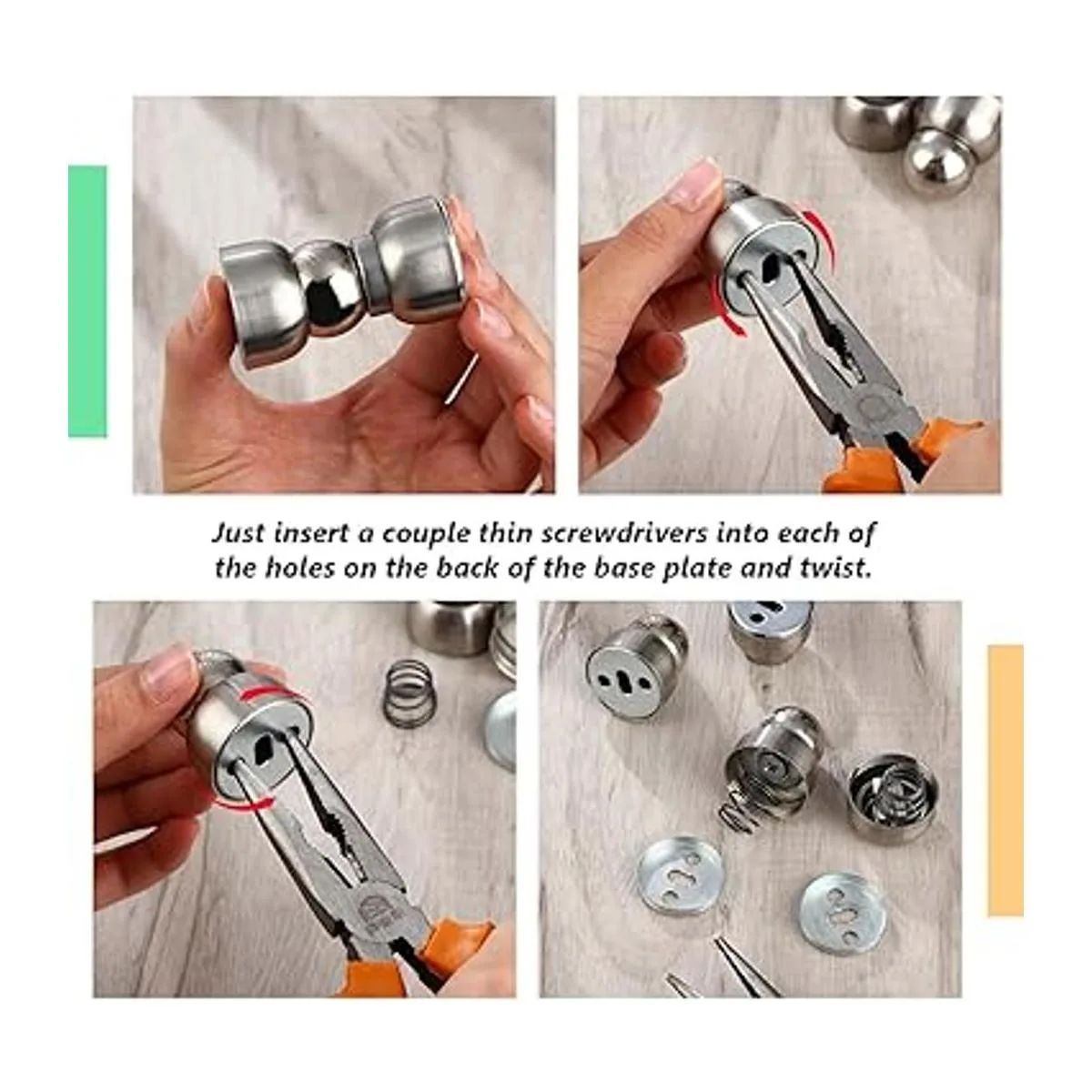 Just insert a couple thin screwdrivers into each of the holes on the back of the base plate and twist.