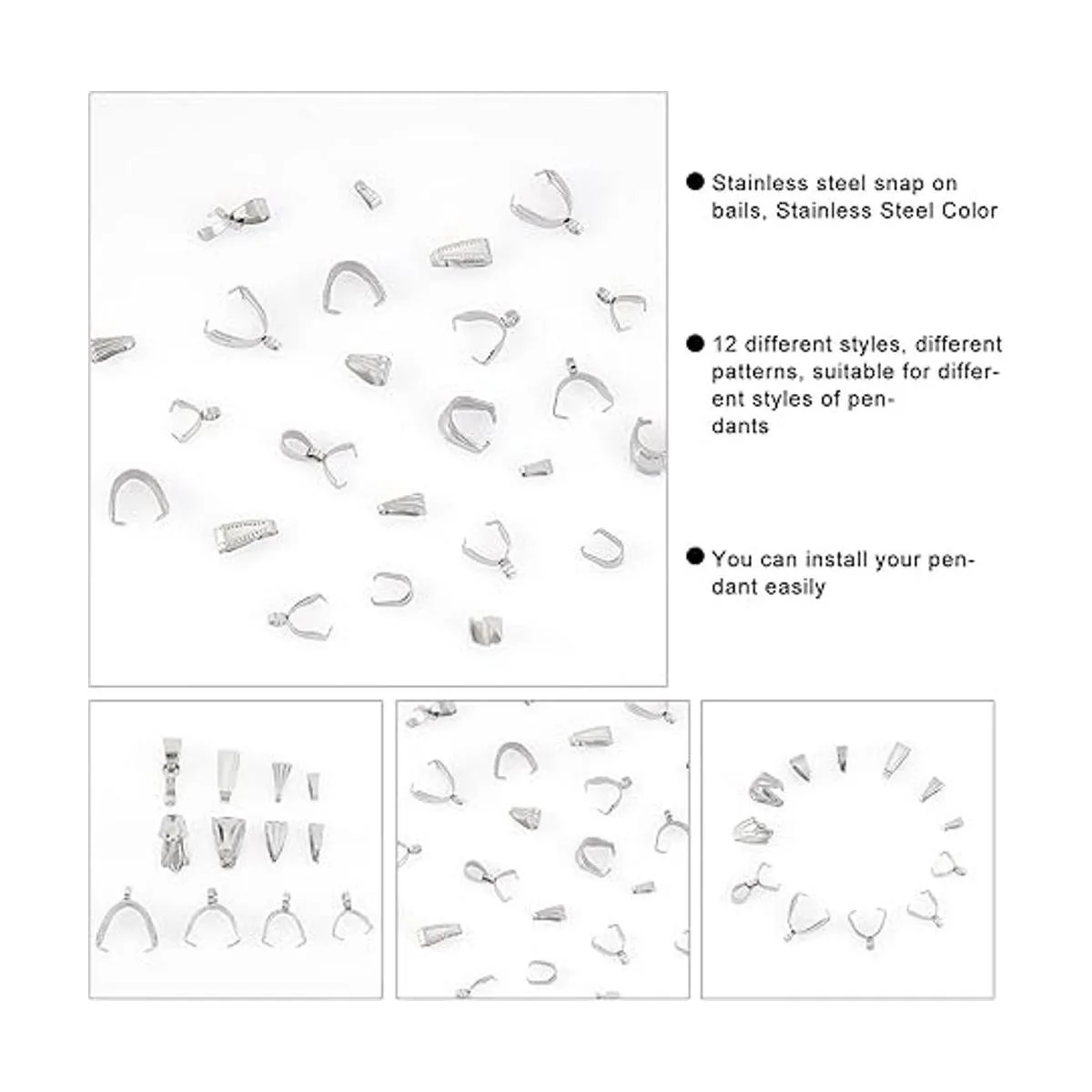 ● Stainless steel snap on bails, Stainless Steel Color

● 12 different styles, different patterns, suitable for different styles of pendants

● You can install your pendant easily