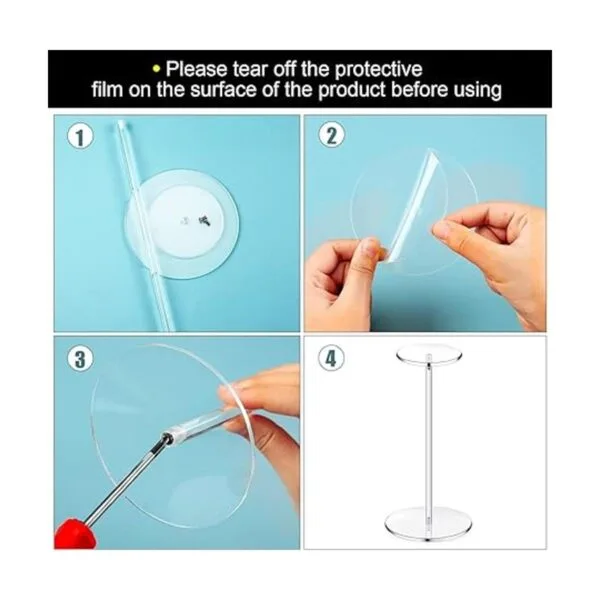 • Please tear off the protective film on the surface of the product before using

1

2

3

4