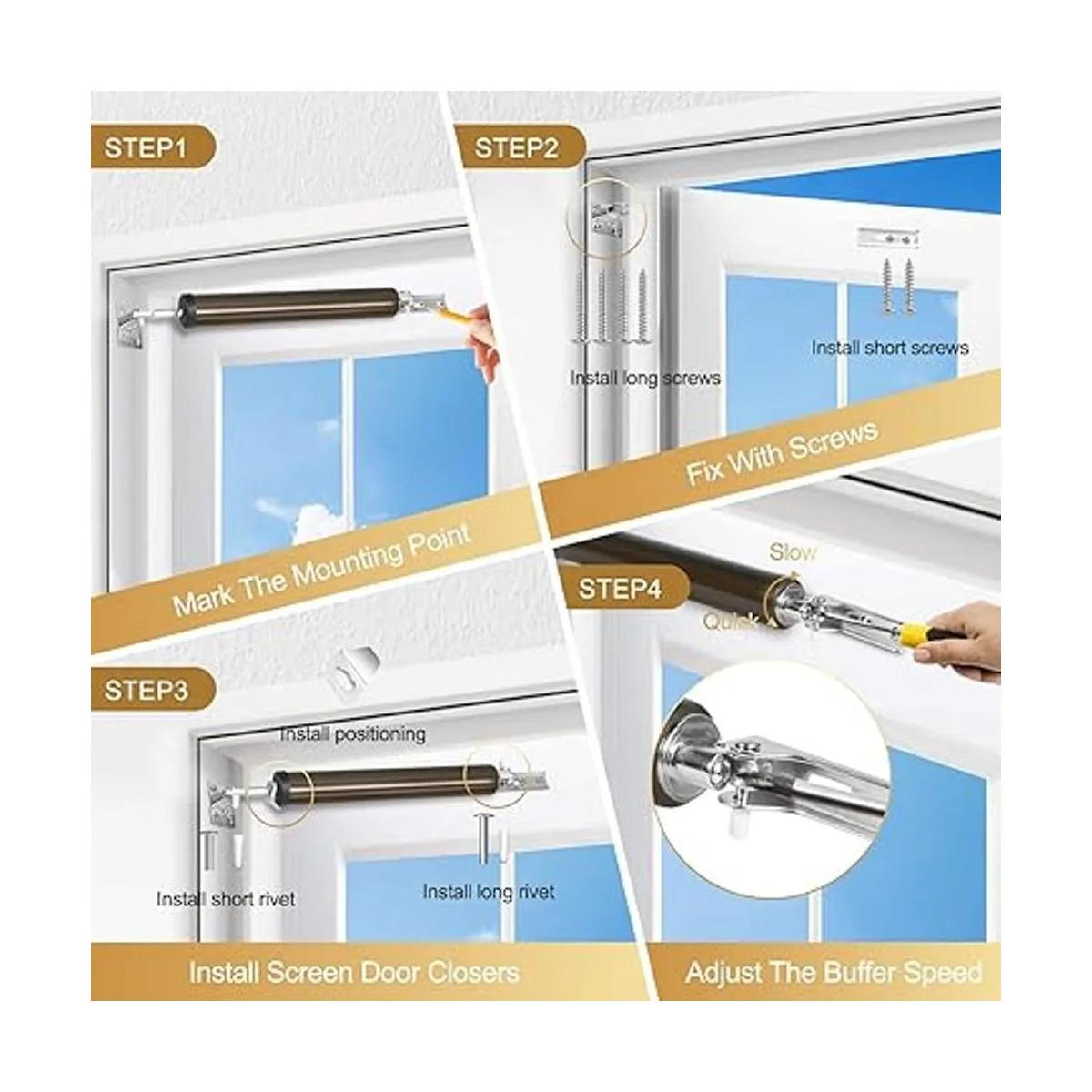 STEP1

Mark The Mounting Point

STEP2

Install long screws

Install short screws

Fix With Screws

STEP3

Install positioning

Install short rivet

Install long rivet

Install Screen Door Closers

STEP4

Slow

Quick

Adjust The Buffer Speed