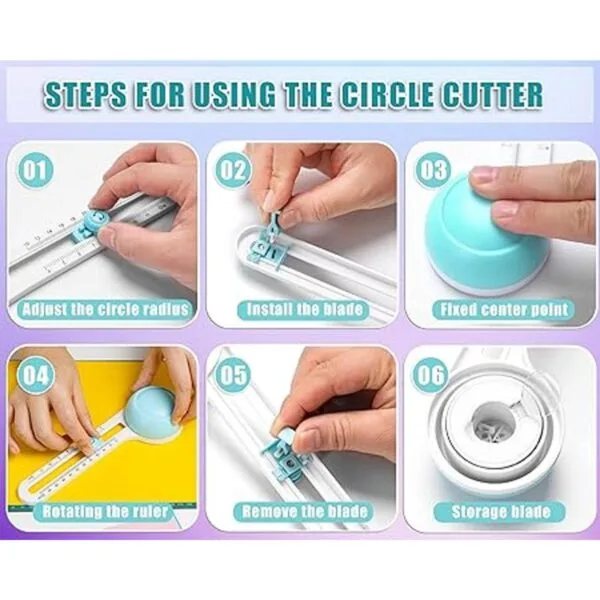 STEPS FOR USING THE CIRCLE CUTTER

01
Adjust the circle radius

02
Install the blade

03
Fixed center point

04
Rotating the ruler

05
Remove the blade

06
Storage blade