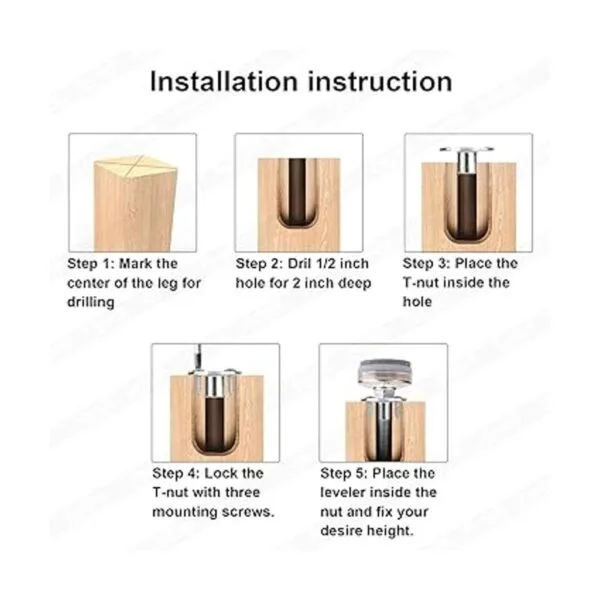 Installation instruction

Step 1: Mark the center of the leg for drilling

Step 2: Dril 1/2 inch hole for 2 inch deep

Step 3: Place the T-nut inside the hole

Step 4: Lock the T-nut with three mounting screws.

Step 5: Place the leveler inside the nut and fix your desire height.