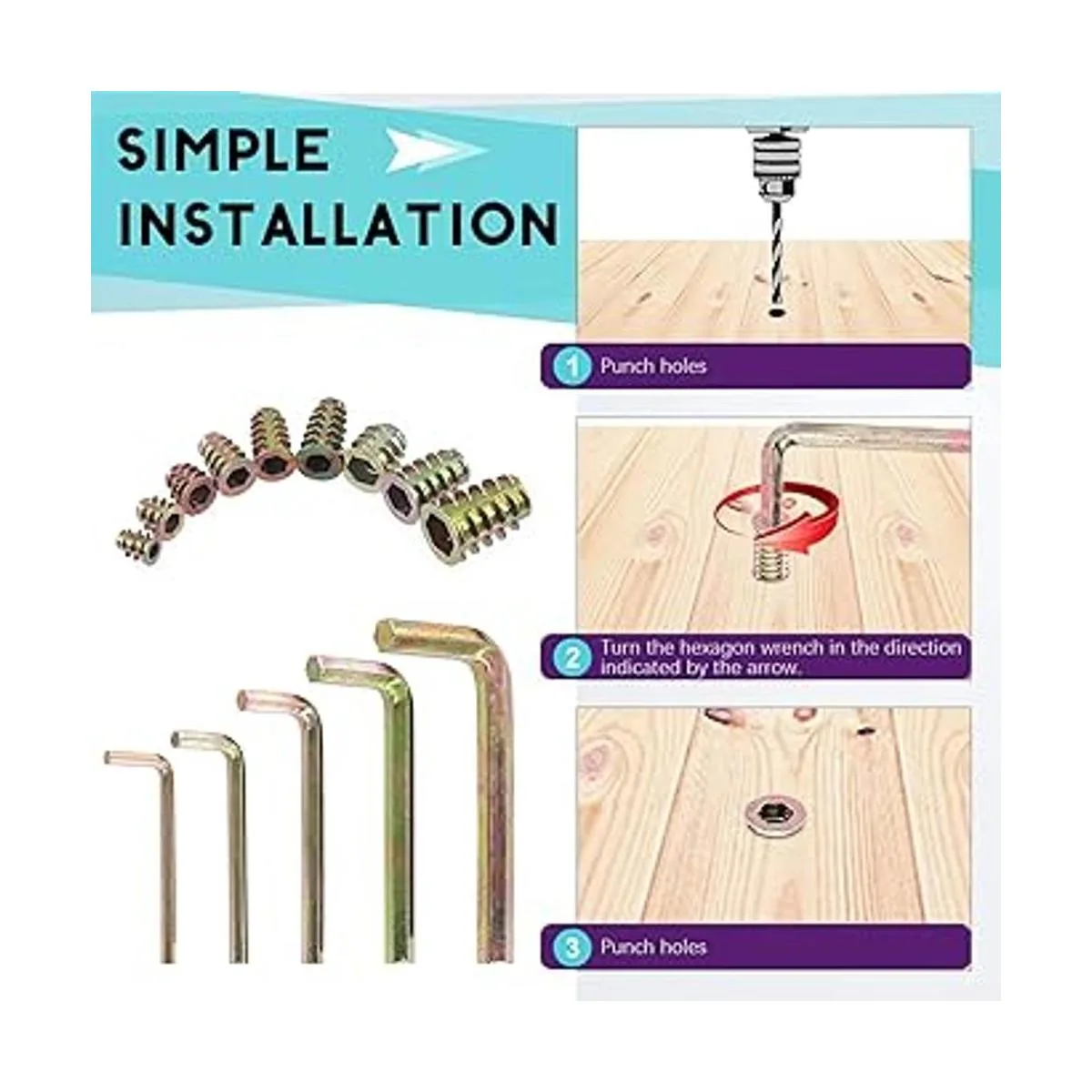 SIMPLE INSTALLATION

1 Punch holes

2 Turn the hexagon wrench in the direction indicated by the arrow.

3 Punch holes