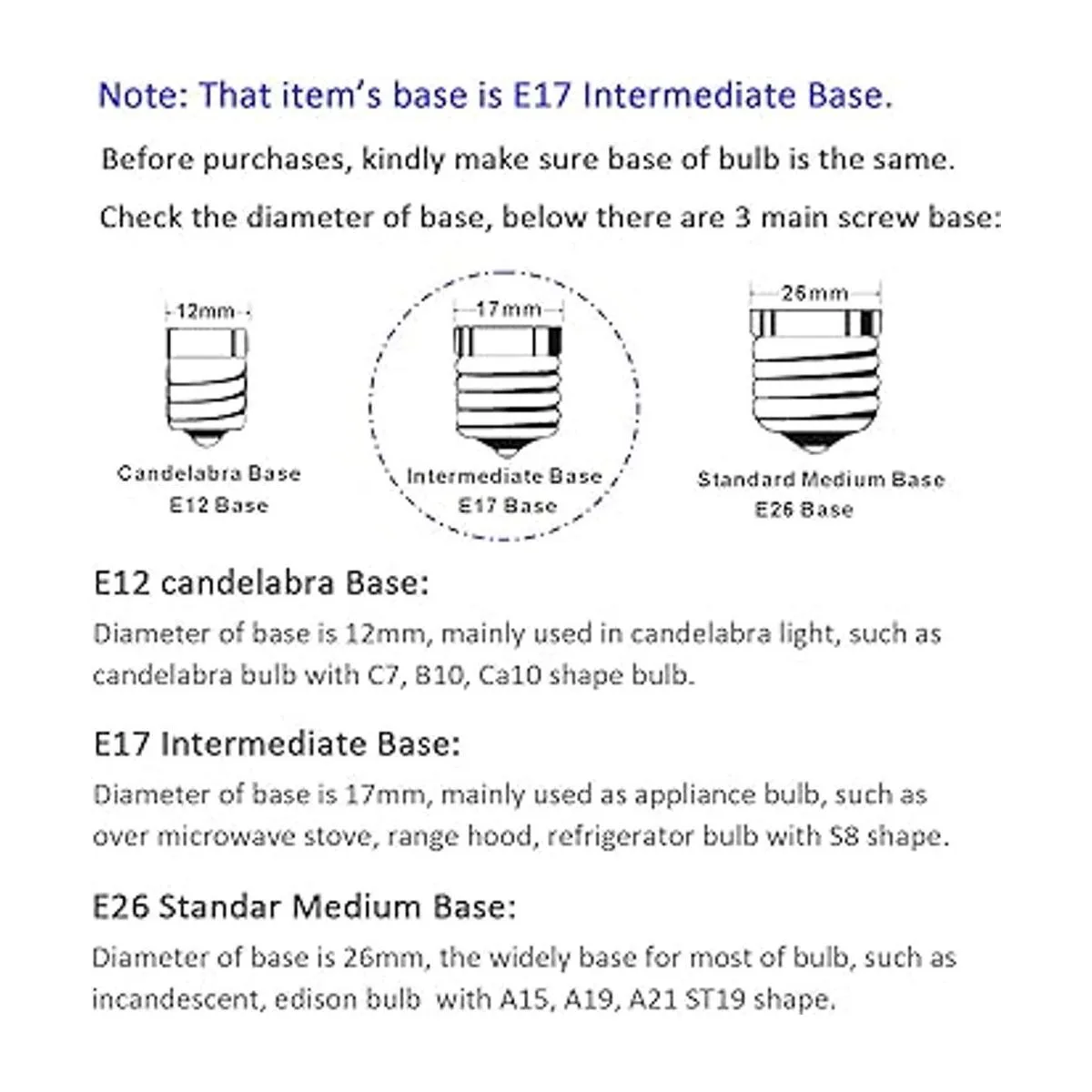 Note: That item's base is E17 Intermediate Base.

Before purchases, kindly make sure base of bulb is the same.

Check the diameter of base, below there are 3 main screw base:

12mm

Candelabra Base
E12 Base

17mm

Intermediate Base
E17 Base

26mm

Standard Medium Base
E26 Base

E12 candelabra Base:

Diameter of base is 12mm, mainly used in candelabra light, such as candelabra bulb with C7, B10, Ca10 shape bulb.

E17 Intermediate Base:

Diameter of base is 17mm, mainly used as appliance bulb, such as over microwave stove, range hood, refrigerator bulb with S8 shape.

E26 Standar Medium Base:

Diameter of base is 26mm, the widely base for most of bulb, such as incandescent, edison bulb with A15, A19, A21 ST19 shape.