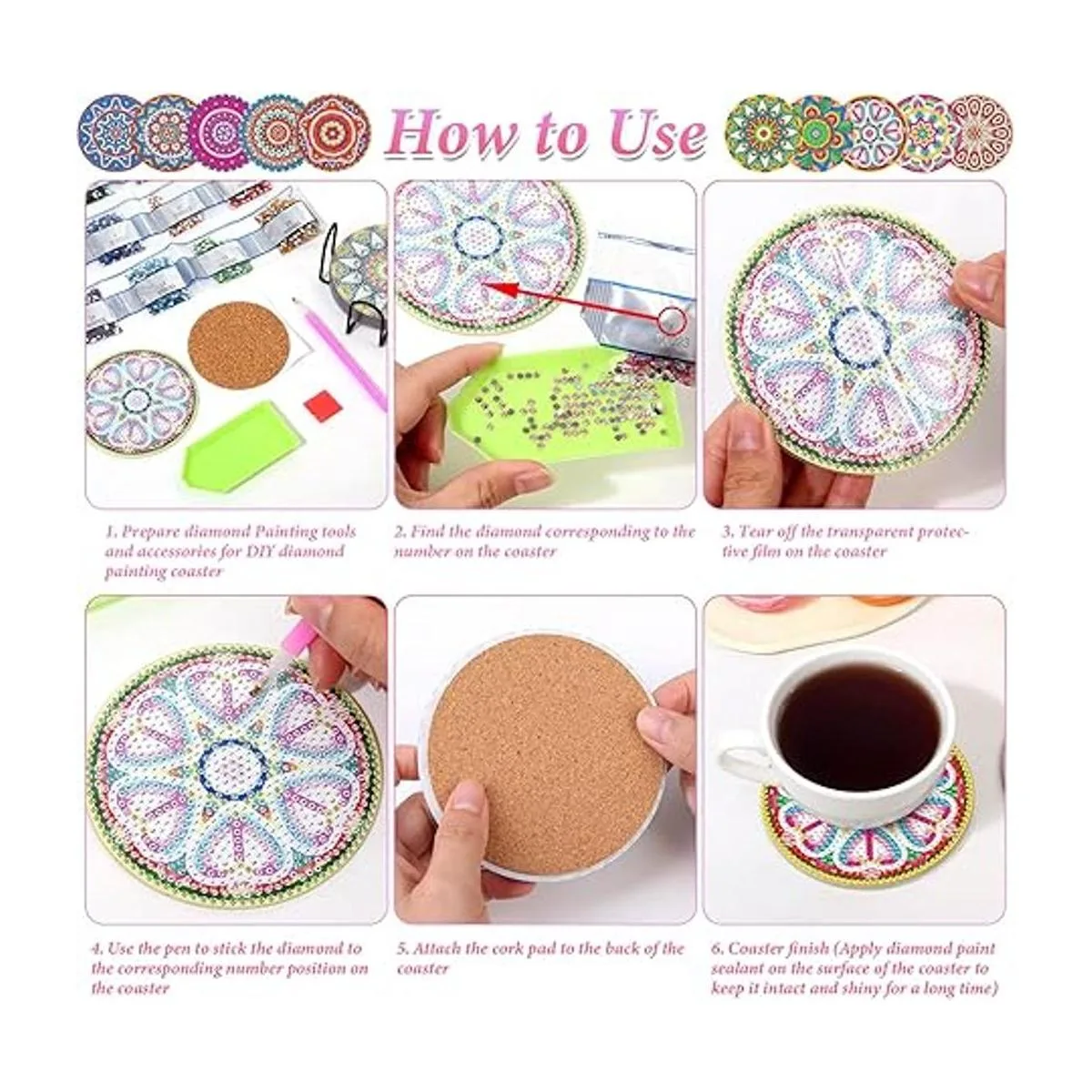 How to Use

1. Prepare diamond Painting tools and accessories for DIY diamond painting coaster

2. Find the diamond corresponding to the number on the coaster

3. Tear off the transparent protective film on the coaster

4. Use the pen to stick the diamond to the corresponding number position on the coaster

5. Attach the cork pad to the back of the coaster

6. Coaster finish (Apply diamond paint sealant on the surface of the coaster to keep it intact and shiny for a long time)