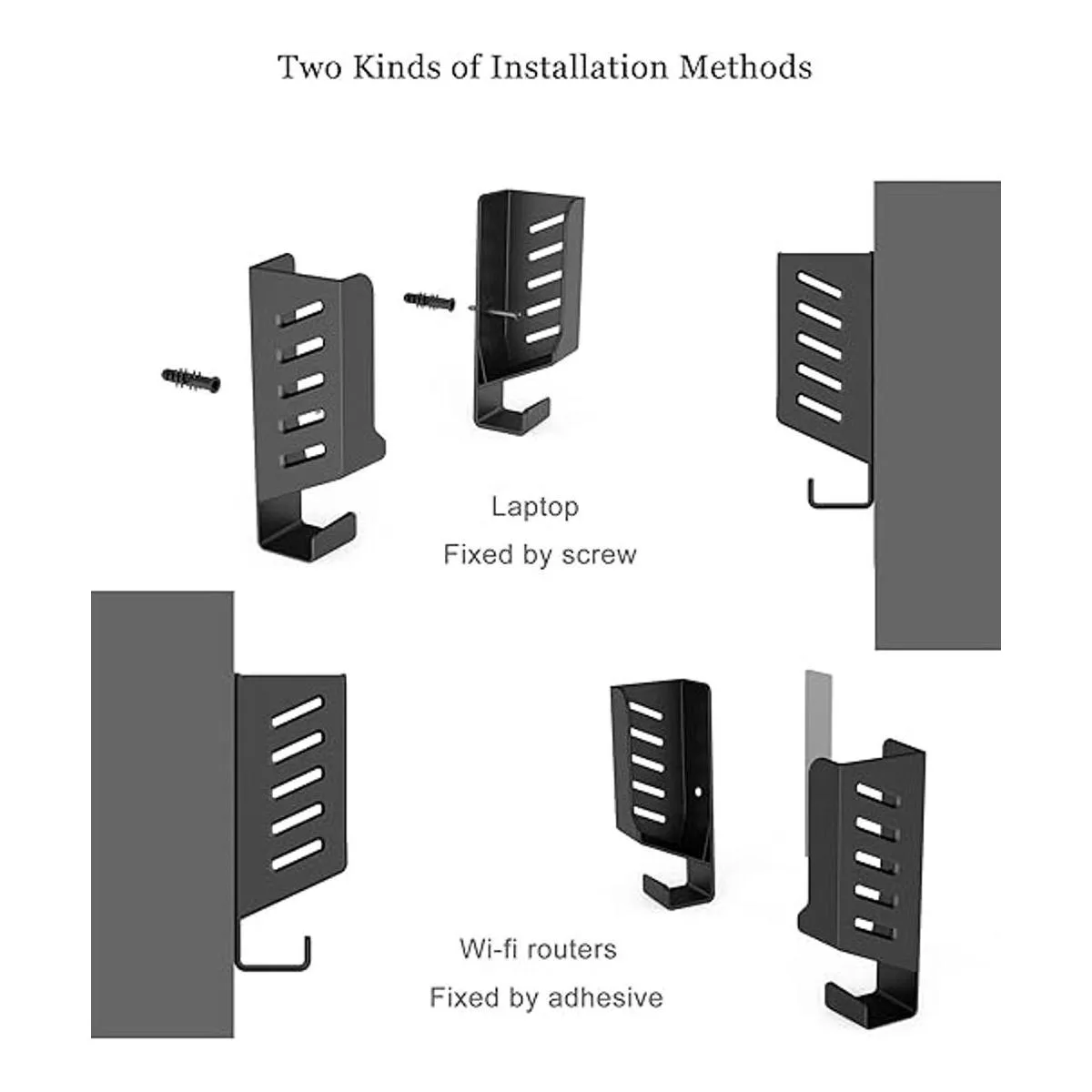 Two Kinds of Installation Methods

Laptop
Fixed by screw

Wi-fi routers
Fixed by adhesive