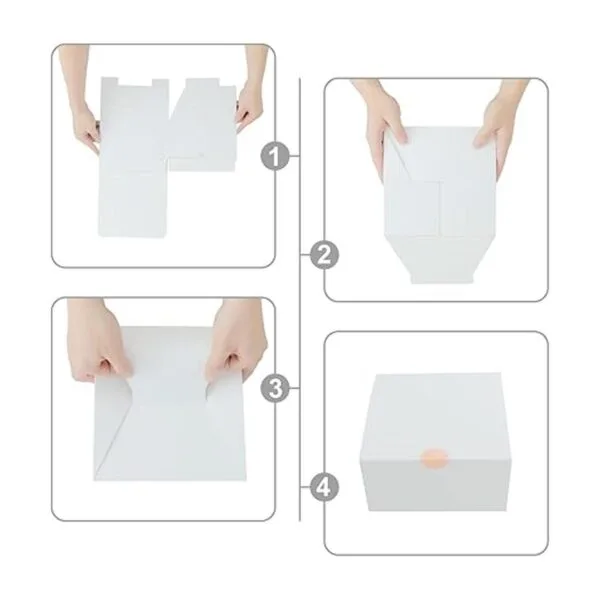 1
2
3
4