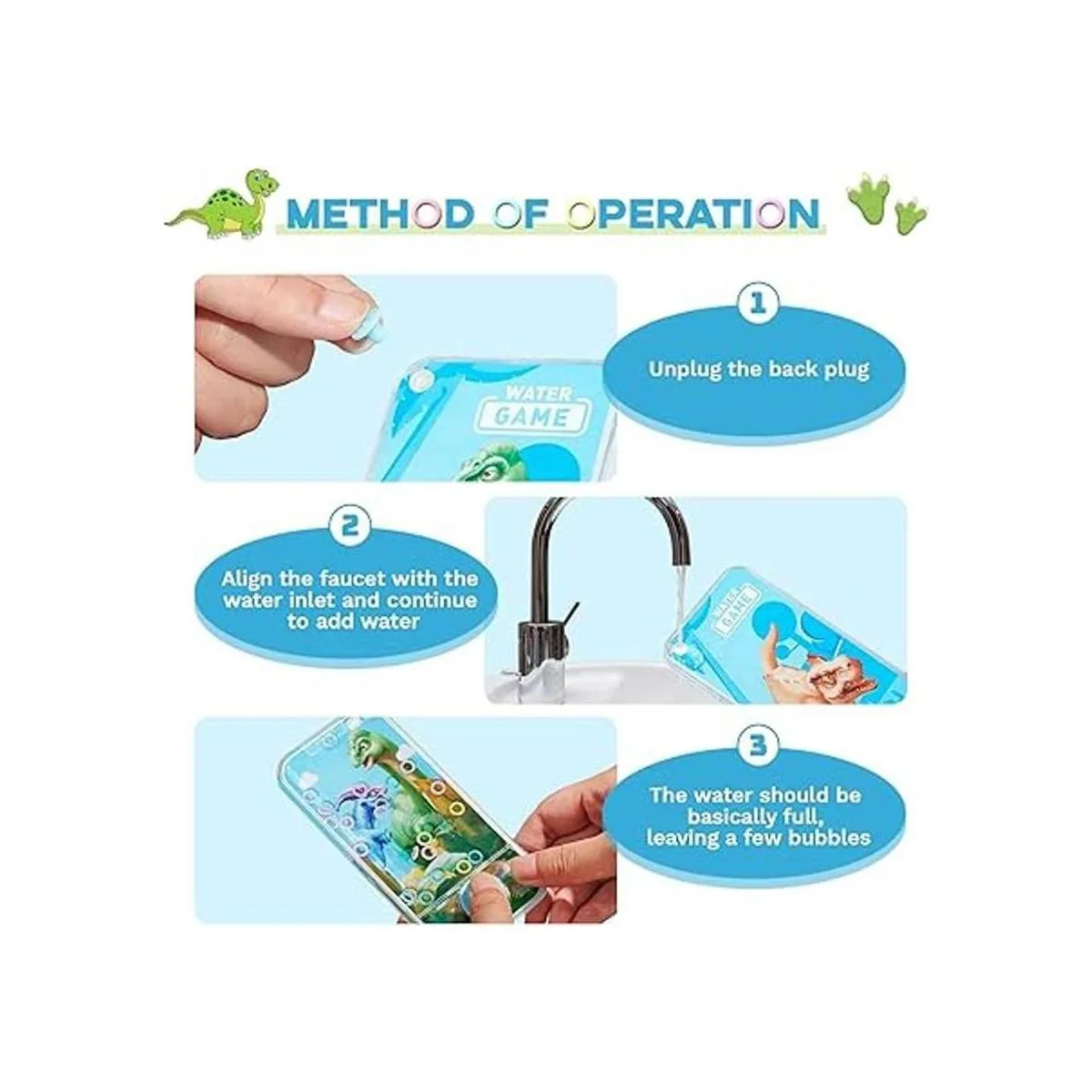 METHOD OF OPERATION

WATER GAME

1

Unplug the back plug

2

Align the faucet with the water inlet and continue to add water

WATER GAME

3

The water should be basically full, leaving a few bubbles