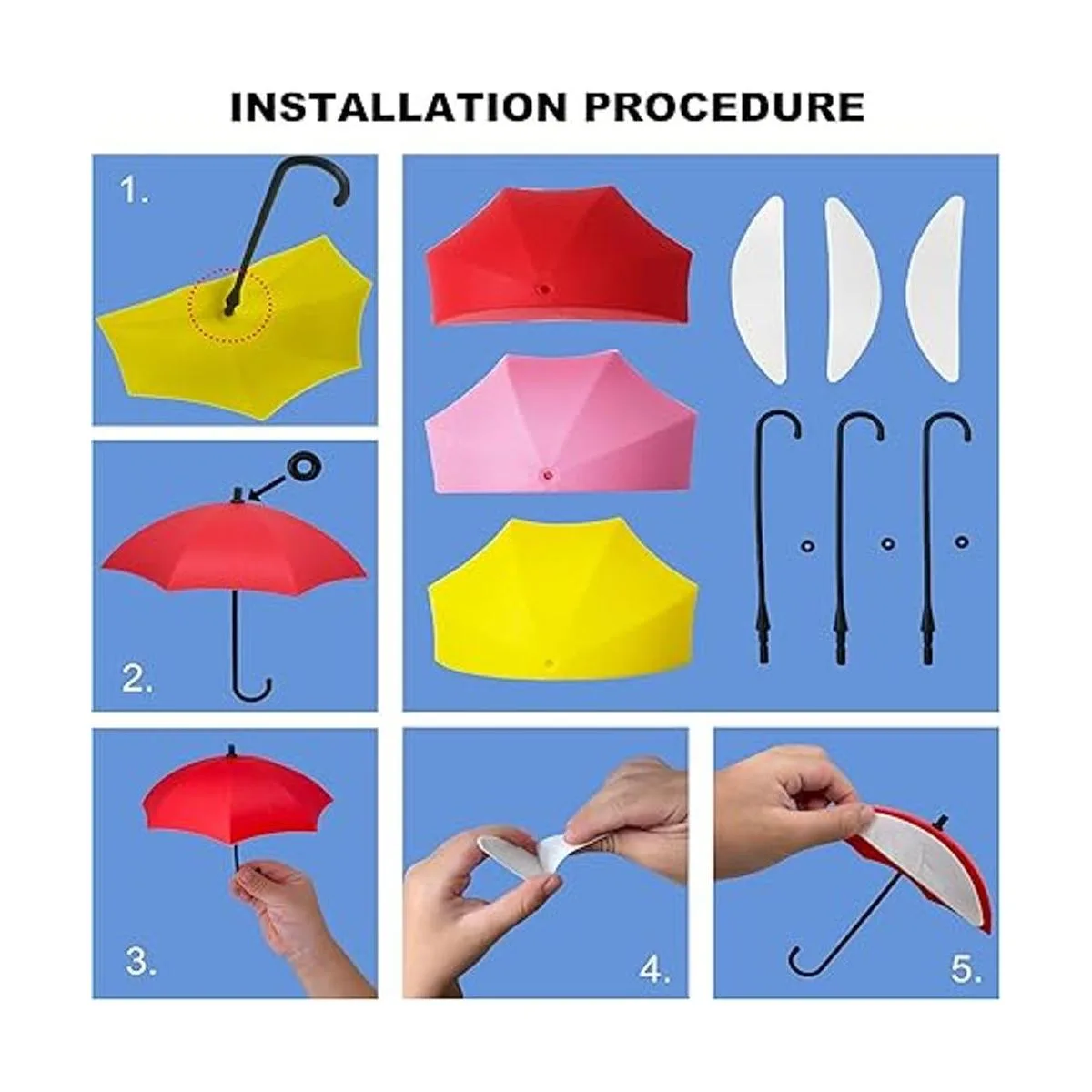 INSTALLATION PROCEDURE

1.

2.

3.

4.

5.