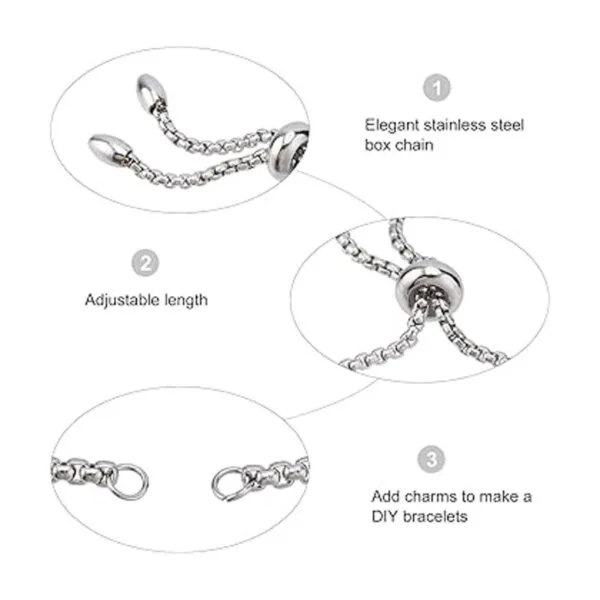 1

Elegant stainless steel box chain

2

Adjustable length

3

Add charms to make a DIY bracelets