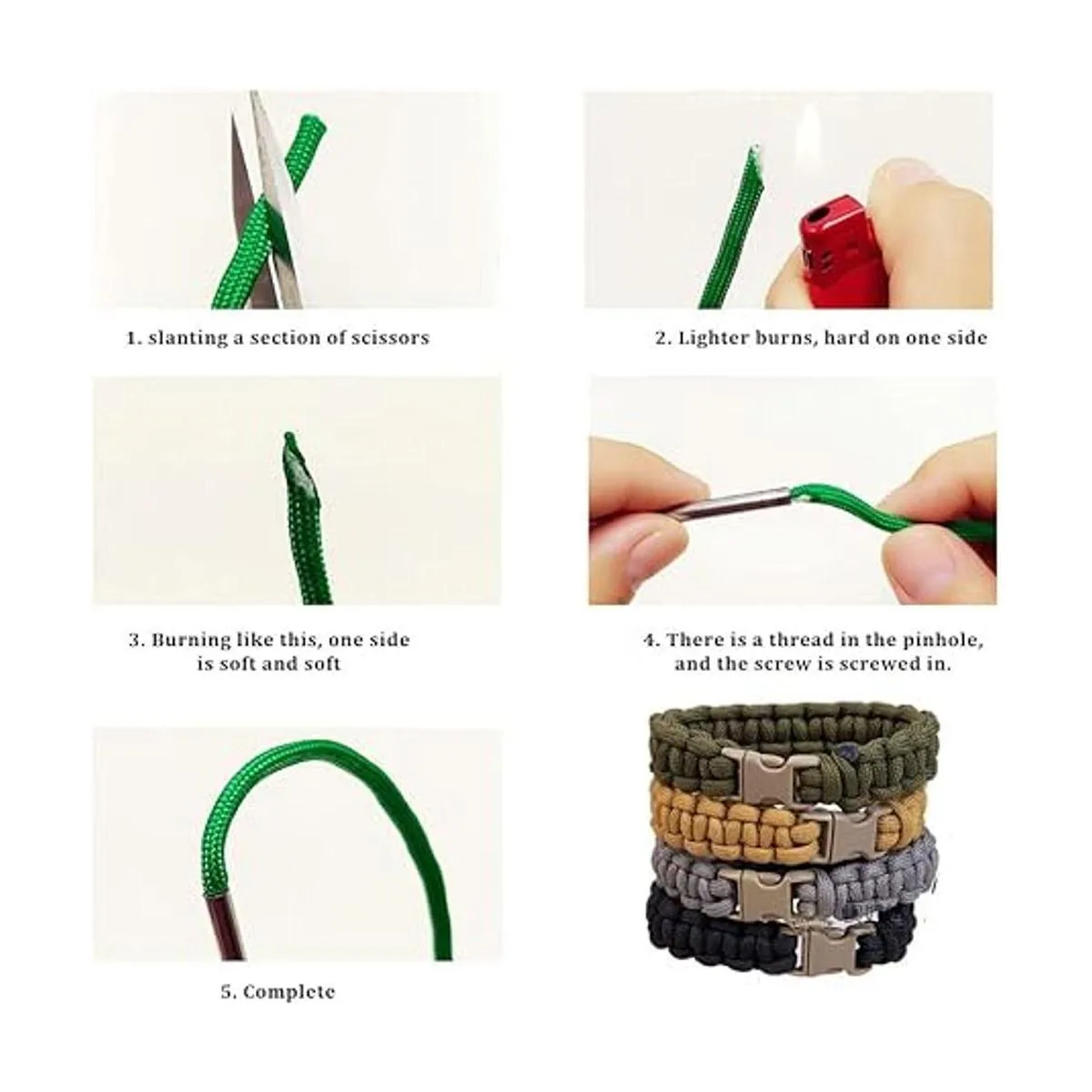 1. slanting a section of scissors

2. Lighter burns, hard on one side

3. Burning like this, one side is soft and soft

4. There is a thread in the pinhole, and the screw is screwed in.

5. Complete