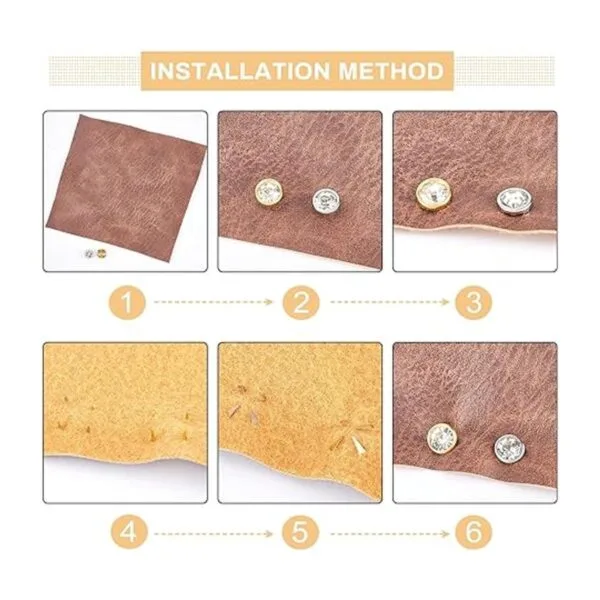 INSTALLATION METHOD

1

2

3

4

5

6