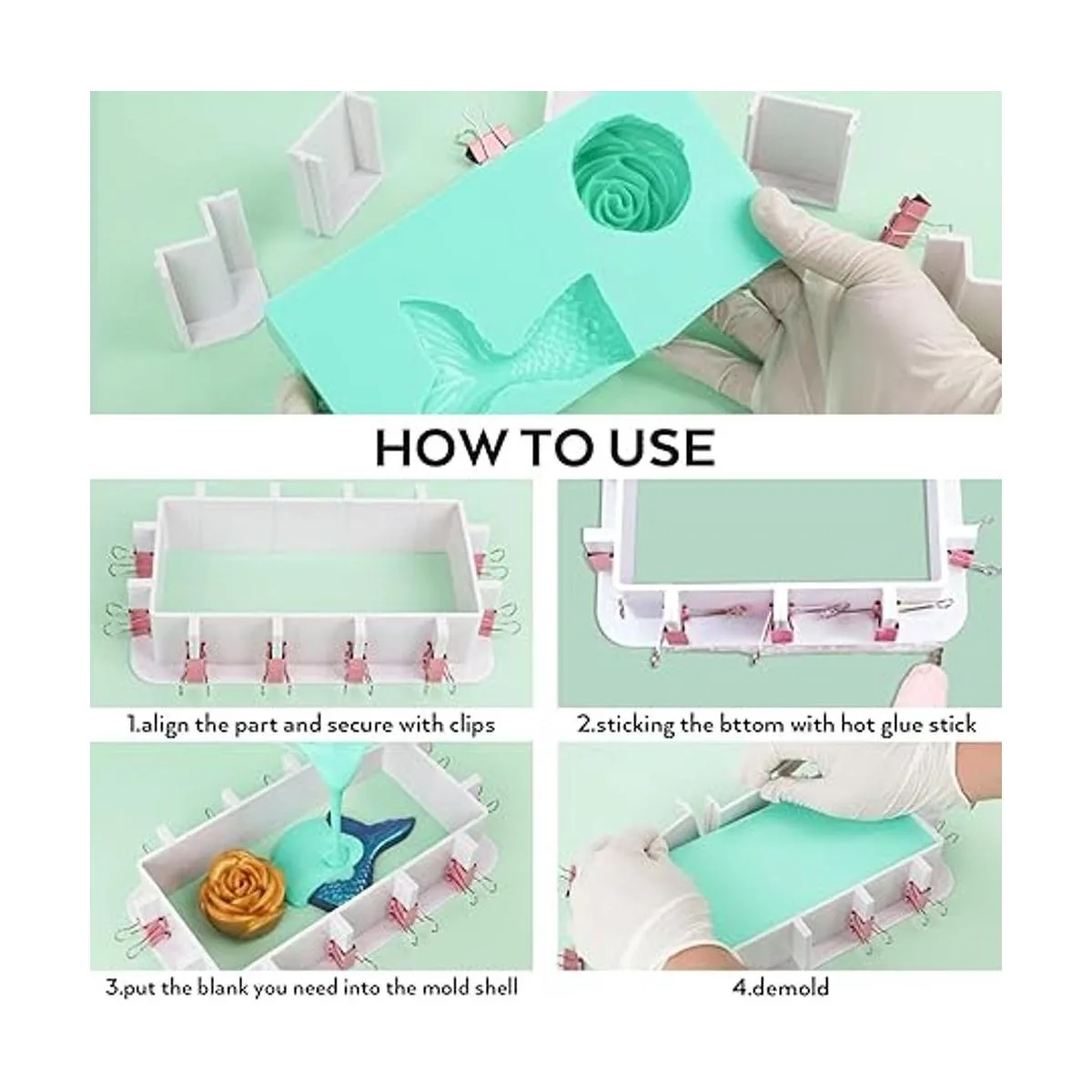 HOW TO USE

1.align the part and secure with clips

2.sticking the bttom with hot glue stick

3.put the blank you need into the mold shell

4.demold