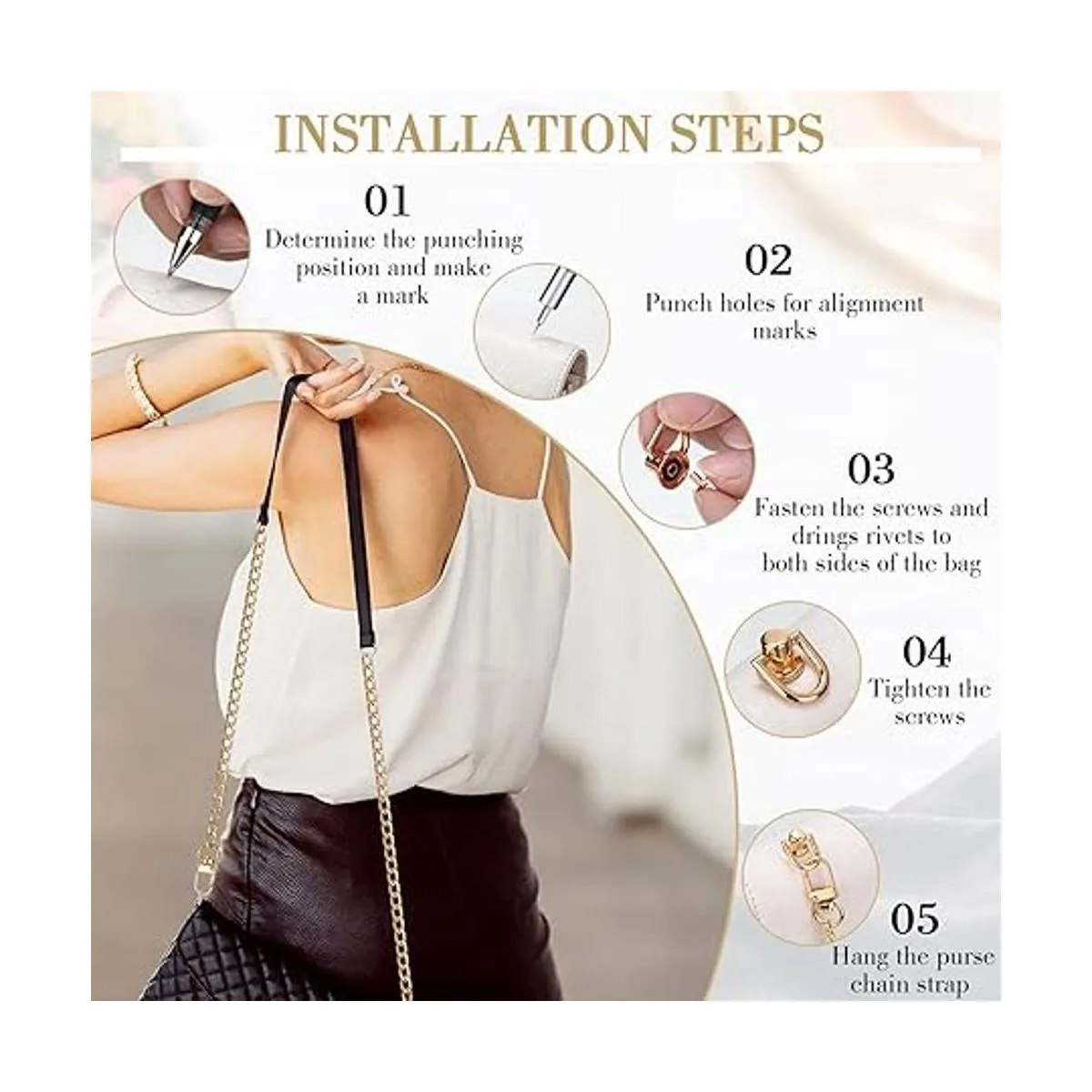 INSTALLATION STEPS

01
Determine the punching position and make a mark

02
Punch holes for alignment marks

03
Fasten the screws and drings rivets to both sides of the bag

04
Tighten the screws

05
Hang the purse chain strap