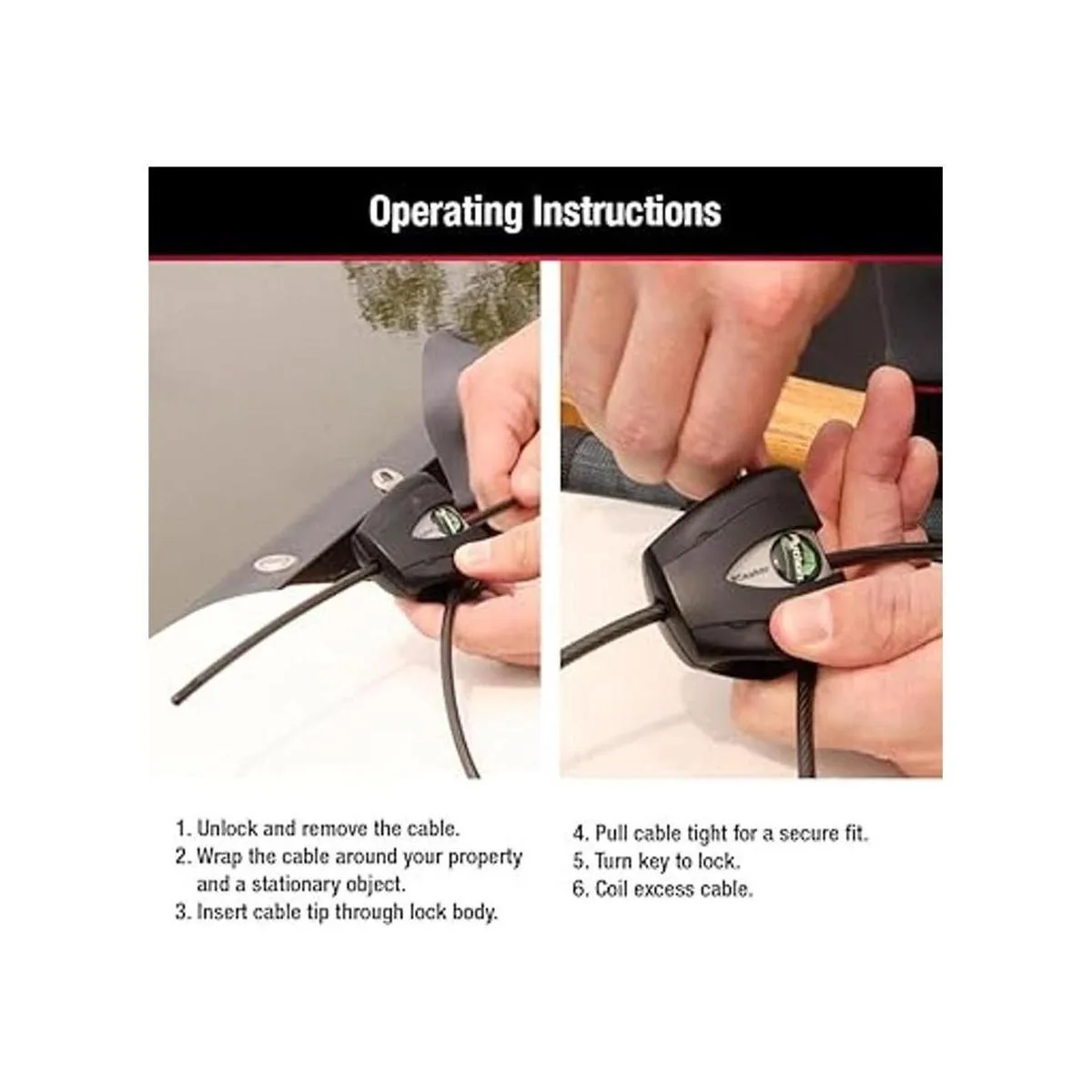 Operating Instructions

1. Unlock and remove the cable.
2. Wrap the cable around your property and a stationary object.
3. Insert cable tip through lock body.

4. Pull cable tight for a secure fit.
5. Turn key to lock.
6. Coil excess cable.