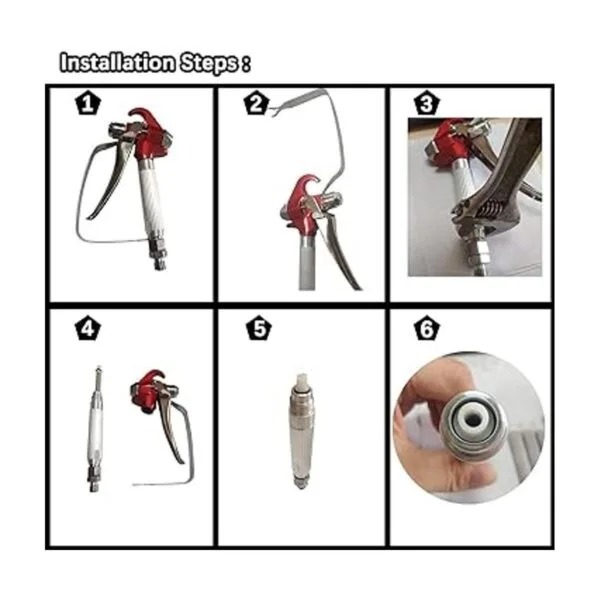 Installation Steps :

1

2

3

4

5

6