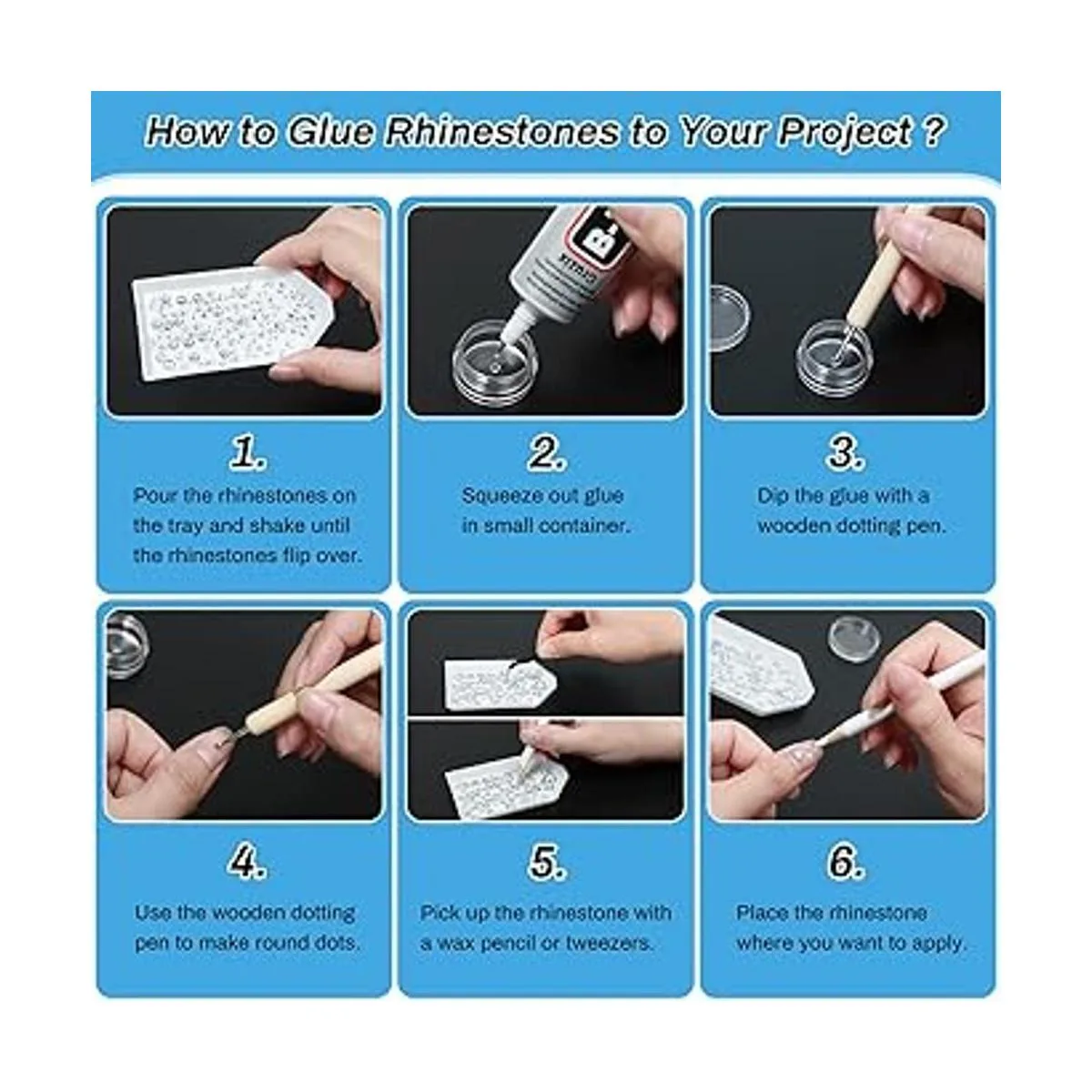 How to Glue Rhinestones to Your Project ?

1.
Pour the rhinestones on the tray and shake until the rhinestones flip over.

2.
Squeeze out glue in small container.

3.
Dip the glue with a wooden dotting pen.

4.
Use the wooden dotting pen to make round dots.

5.
Pick up the rhinestone with a wax pencil or tweezers.

6.
Place the rhinestone where you want to apply.