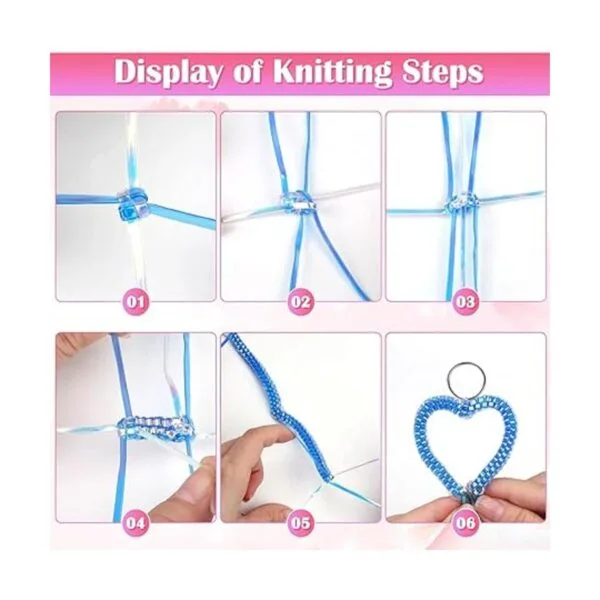 Display of Knitting Steps

01

02

03

04

05

06