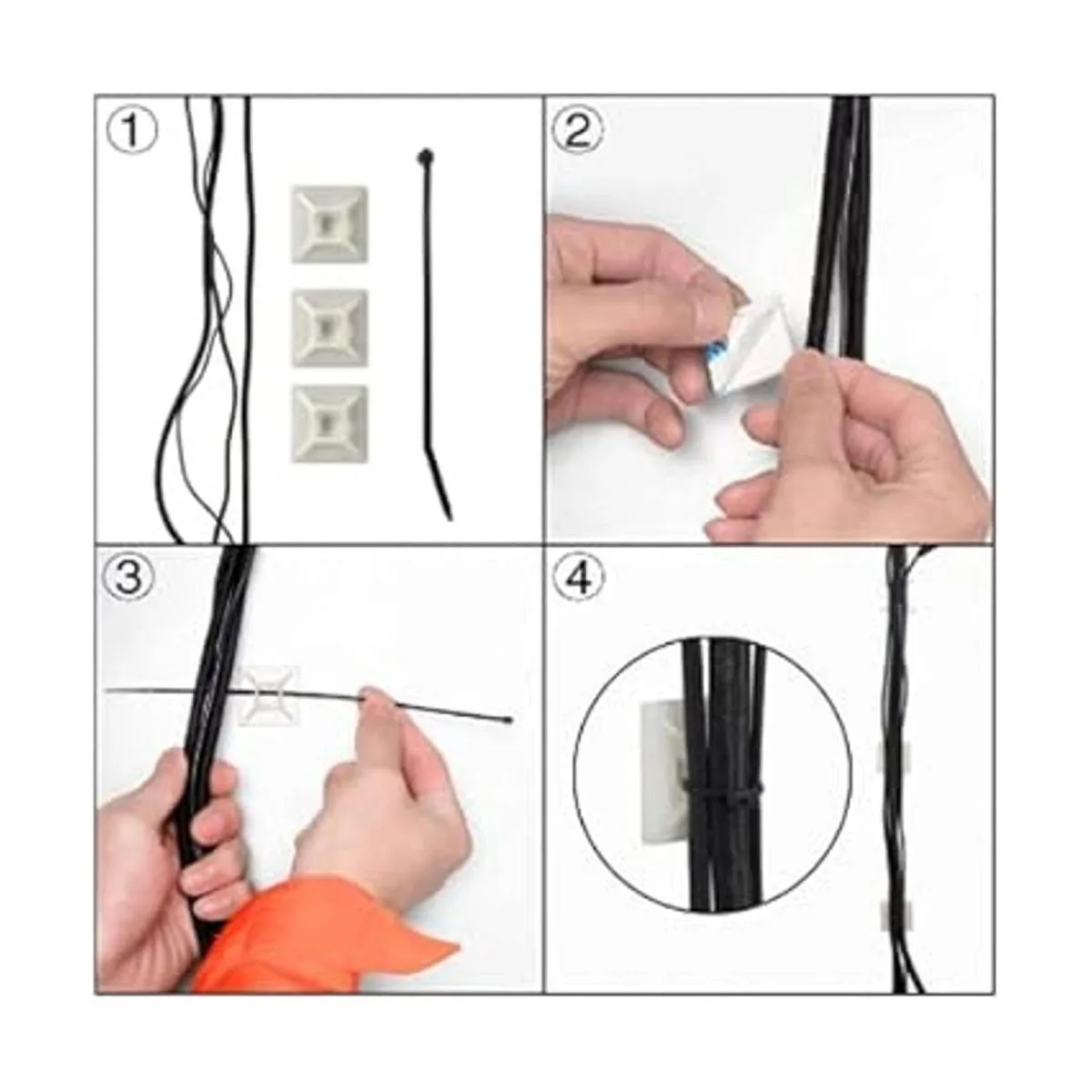 ①

②

③

④