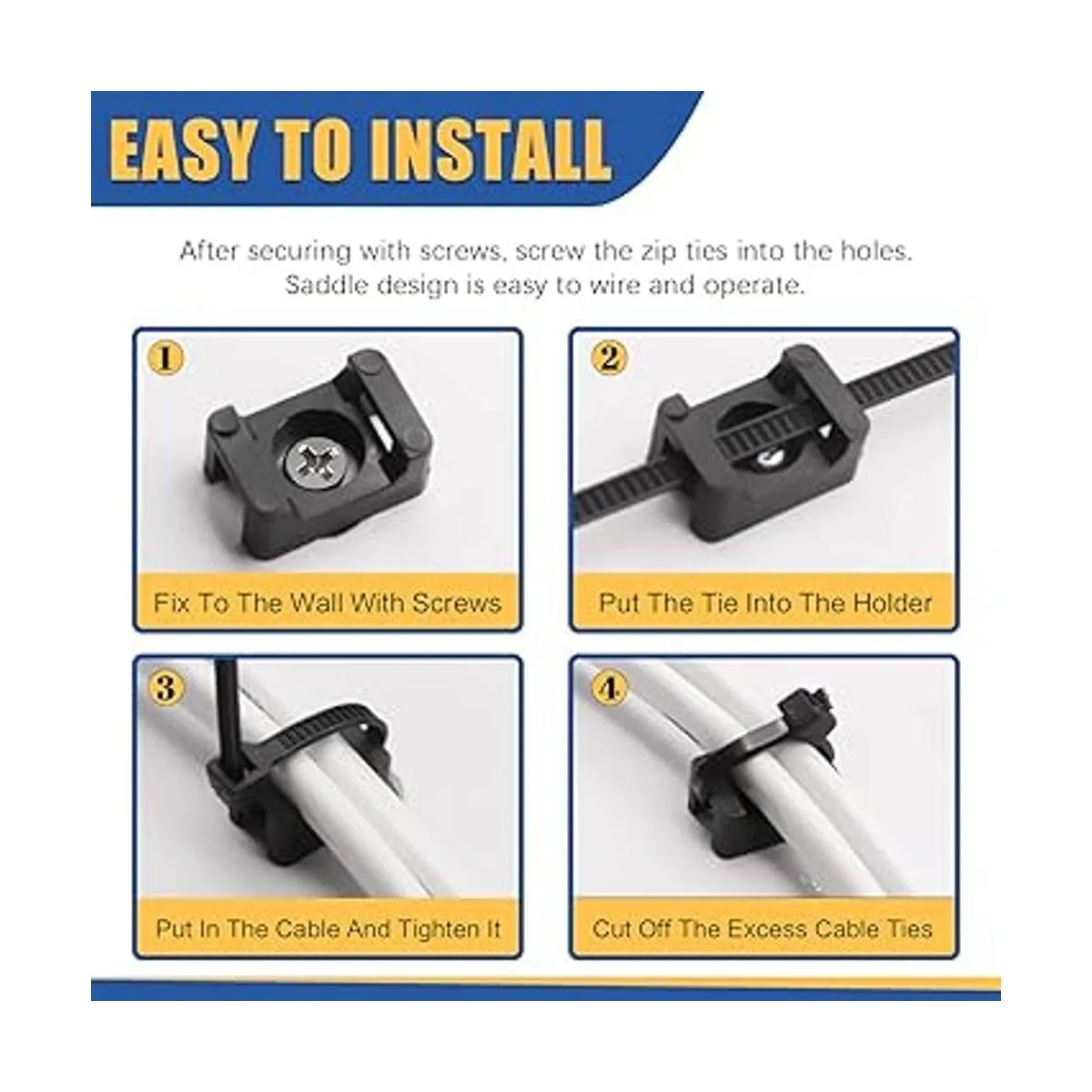 EASY TO INSTALL

After securing with screws, screw the zip ties into the holes. Saddle design is easy to wire and operate.

1
Fix To The Wall With Screws

2
Put The Tie Into The Holder

3
Put In The Cable And Tighten It

4
Cut Off The Excess Cable Ties