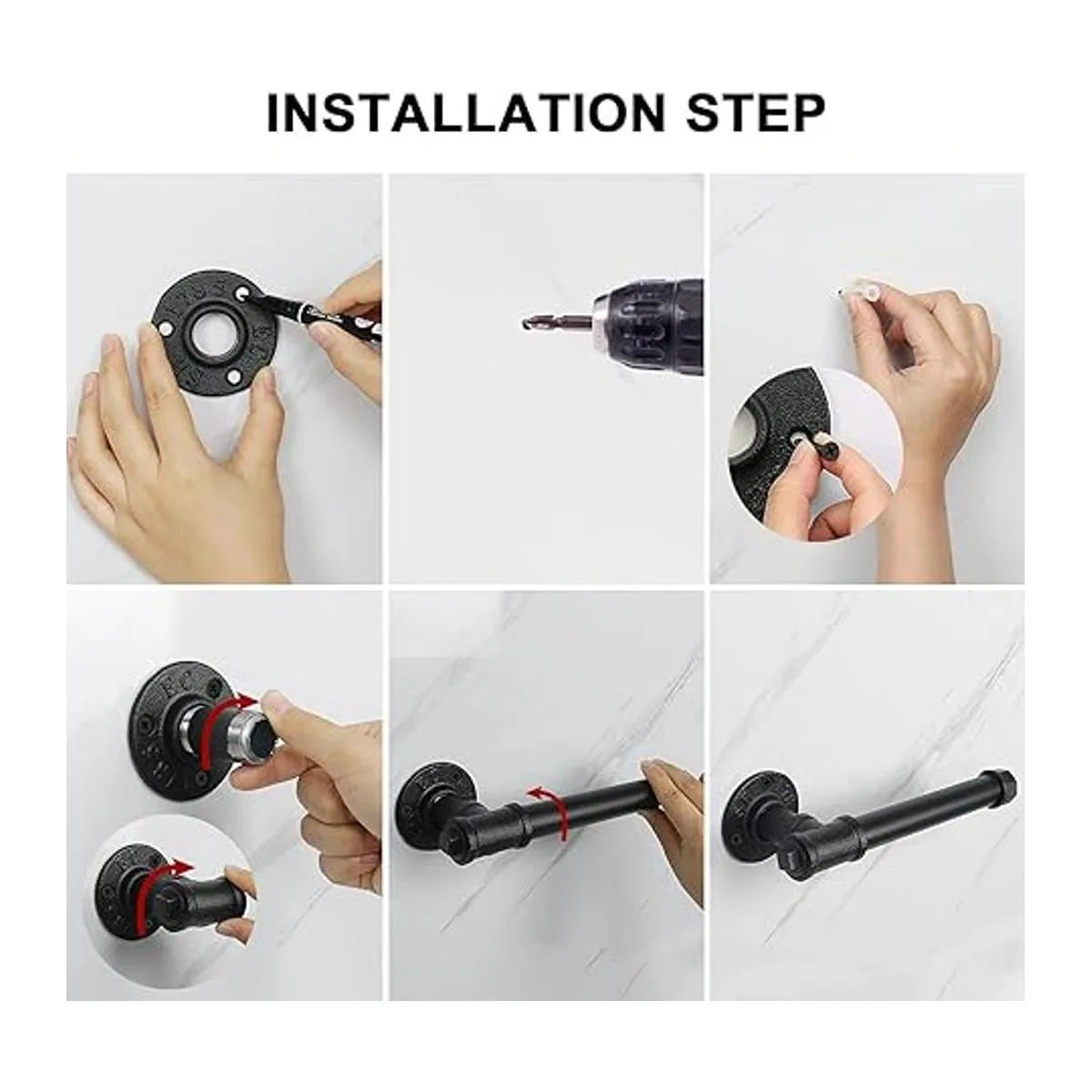 INSTALLATION STEP