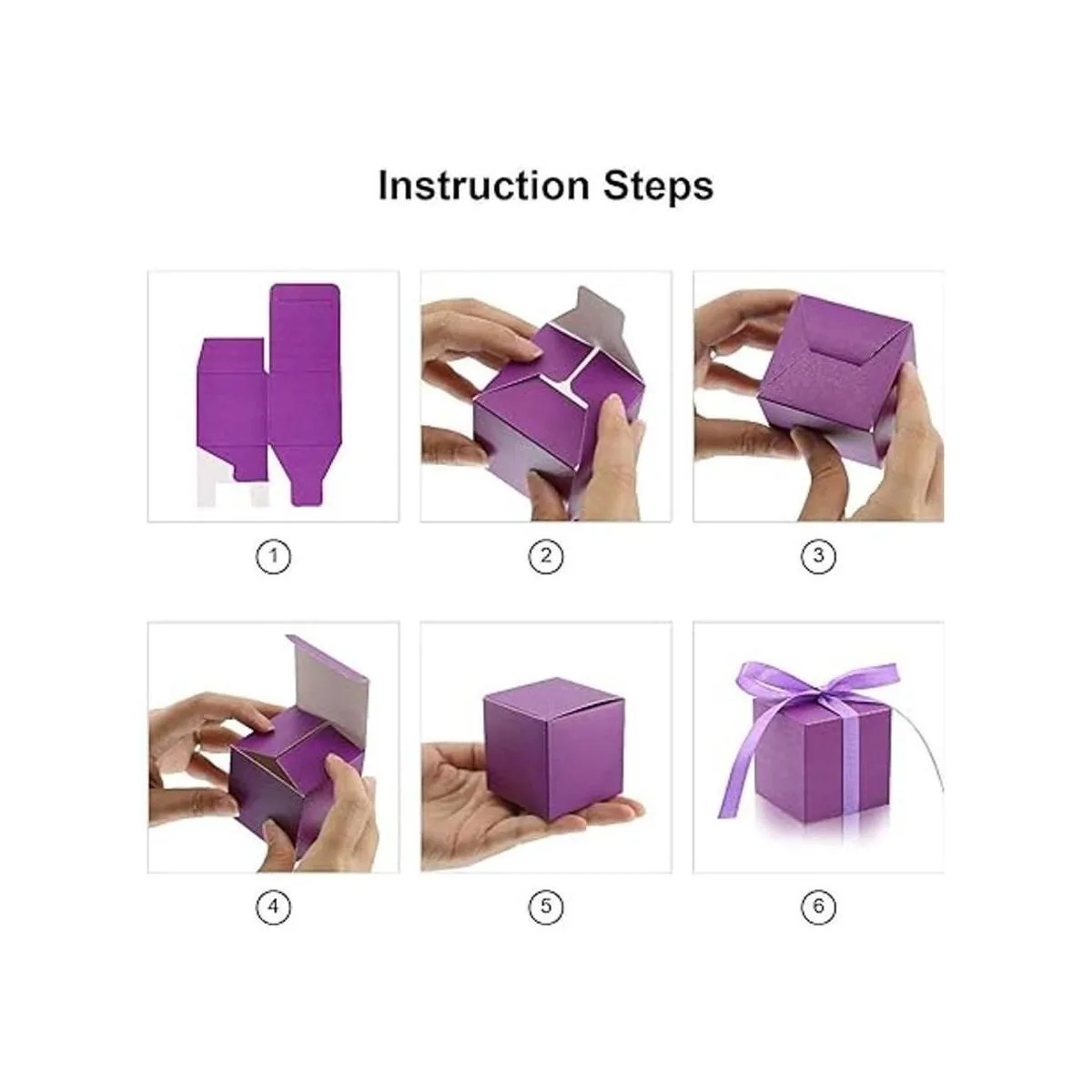 Instruction Steps

①

②

③

④

⑤

⑥