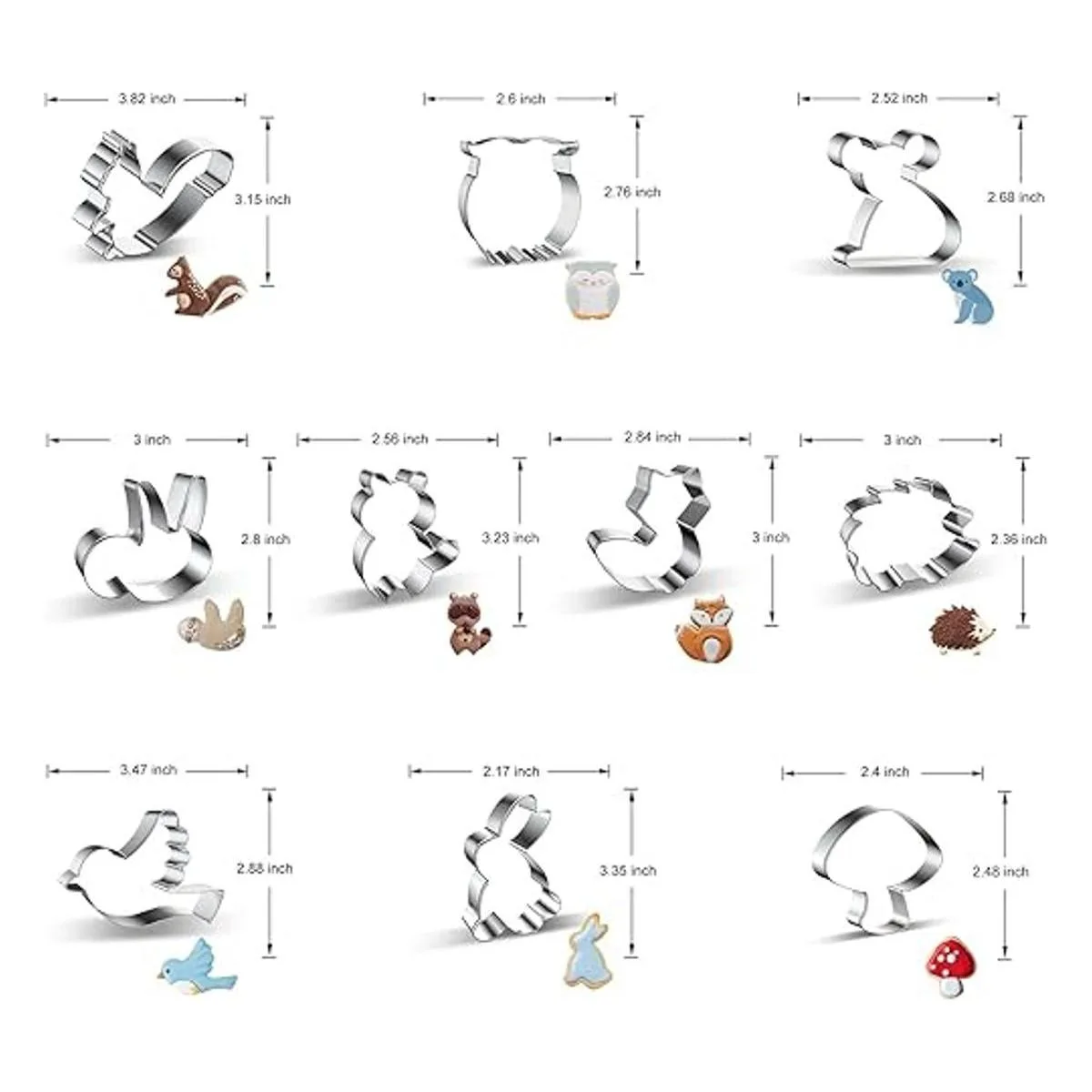 3.82 inch
3.15 inch
2.6 inch
2.76 inch
2.52 inch
2.68 inch
3 inch
2.8 inch
2.56 inch
3.23 inch
2.84 inch
3 inch
3 inch
2.36 inch
3.47 inch
2.88 inch
2.17 inch
3.35 inch
2.4 inch
2.48 inch