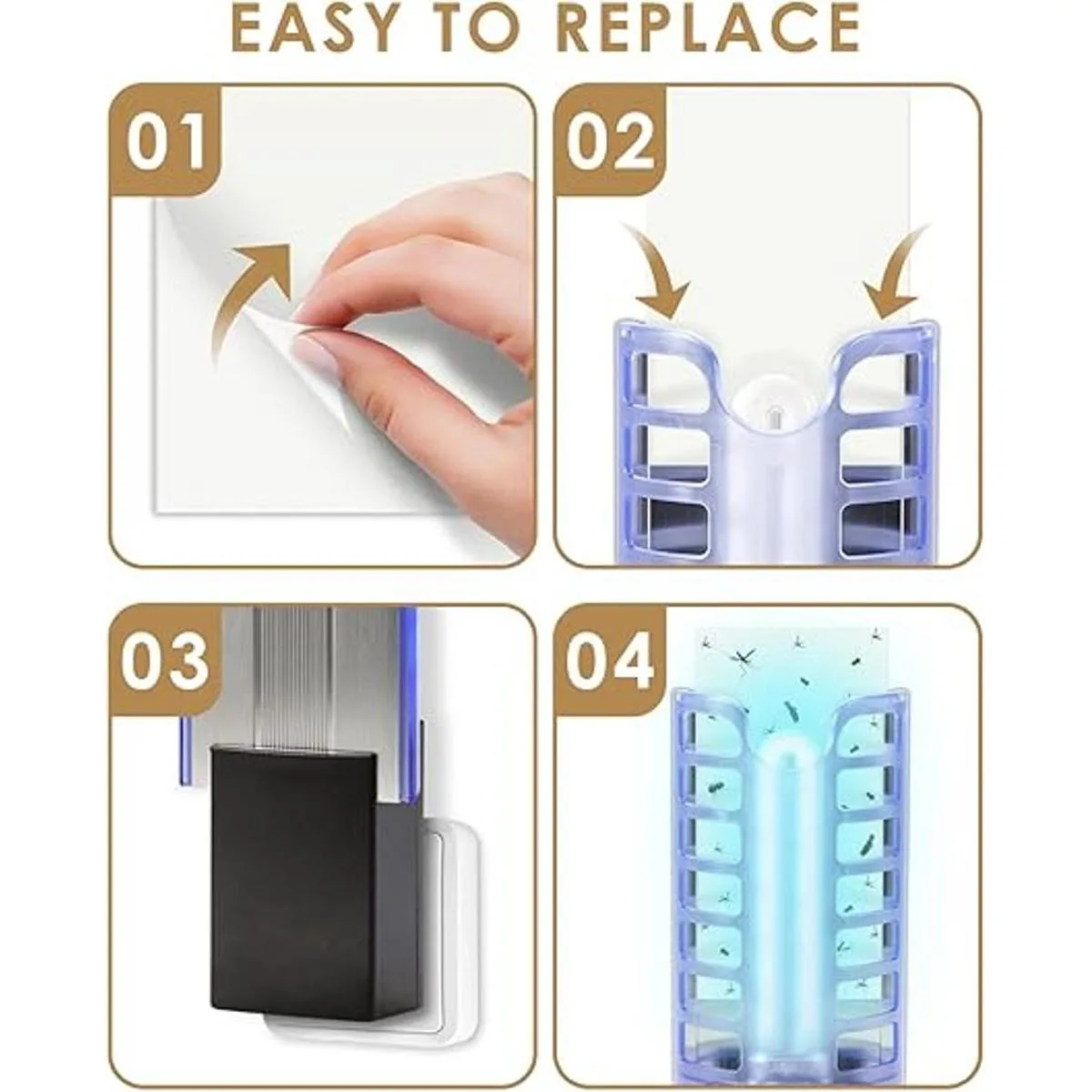 EASY TO REPLACE

01

02

03

04