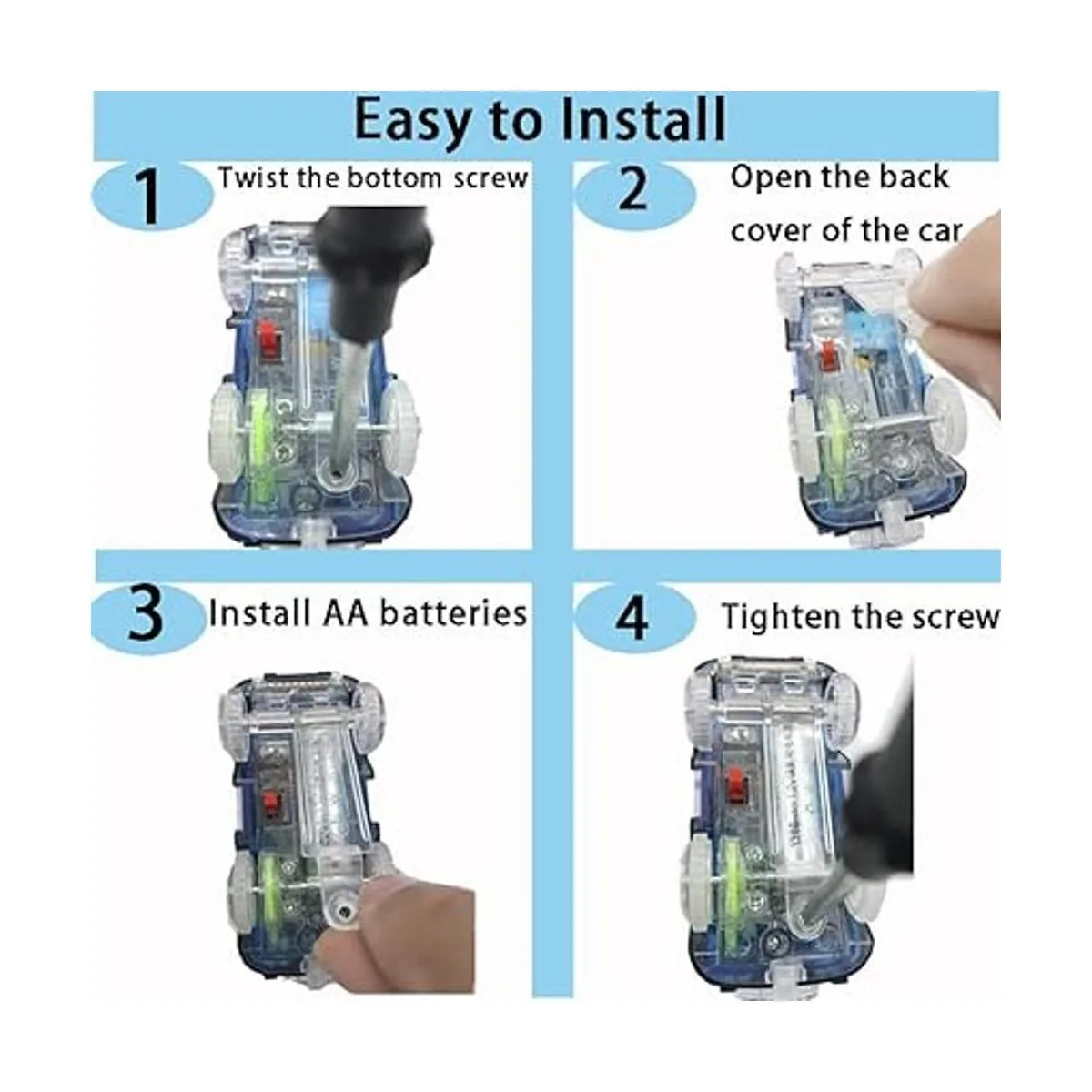 Easy to Install

1 Twist the bottom screw

2 Open the back cover of the car

3 Install AA batteries

4 Tighten the screw