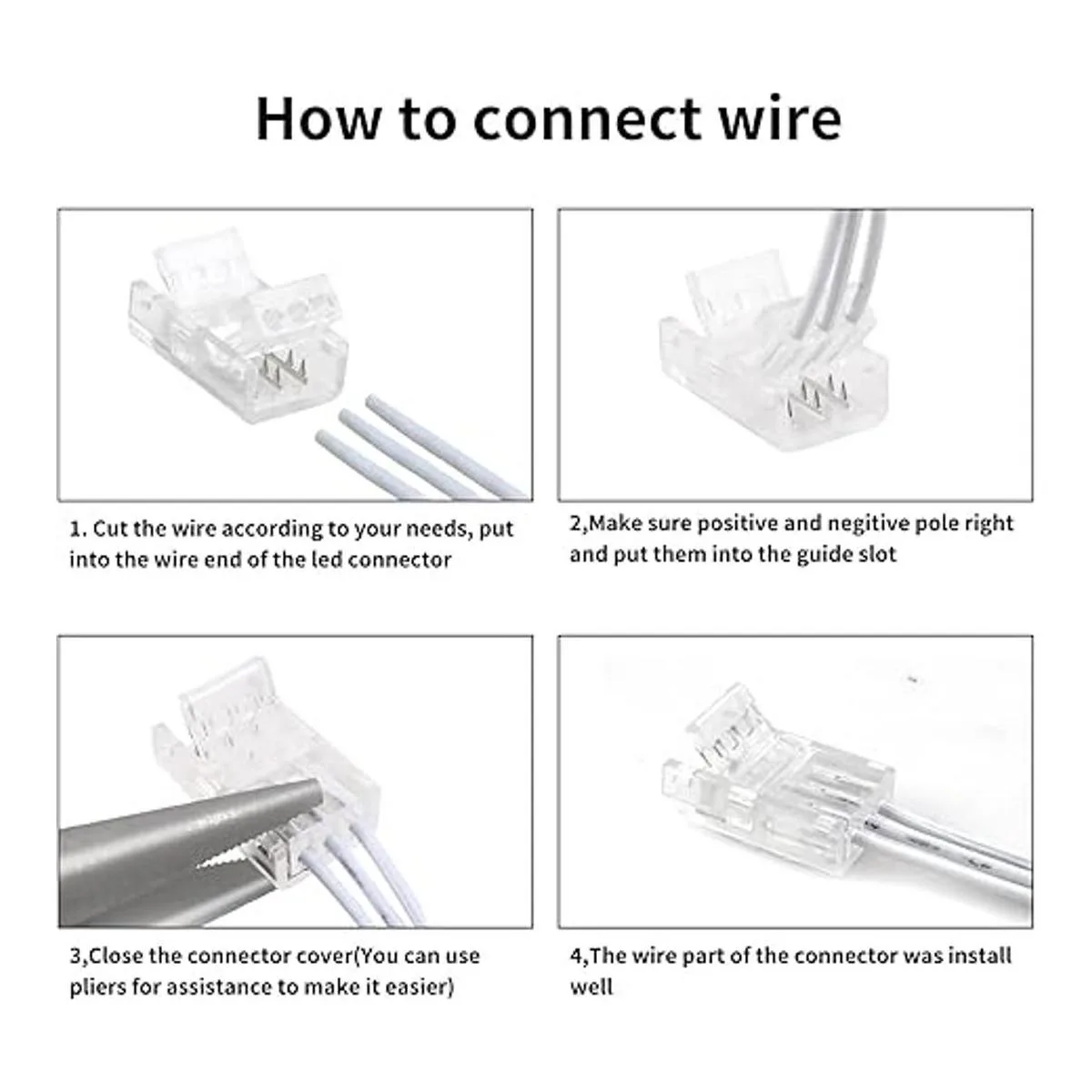 How to connect wire

1. Cut the wire according to your needs, put into the wire end of the led connector

2,Make sure positive and negitive pole right and put them into the guide slot

3,Close the connector cover(You can use pliers for assistance to make it easier)

4,The wire part of the connector was install well