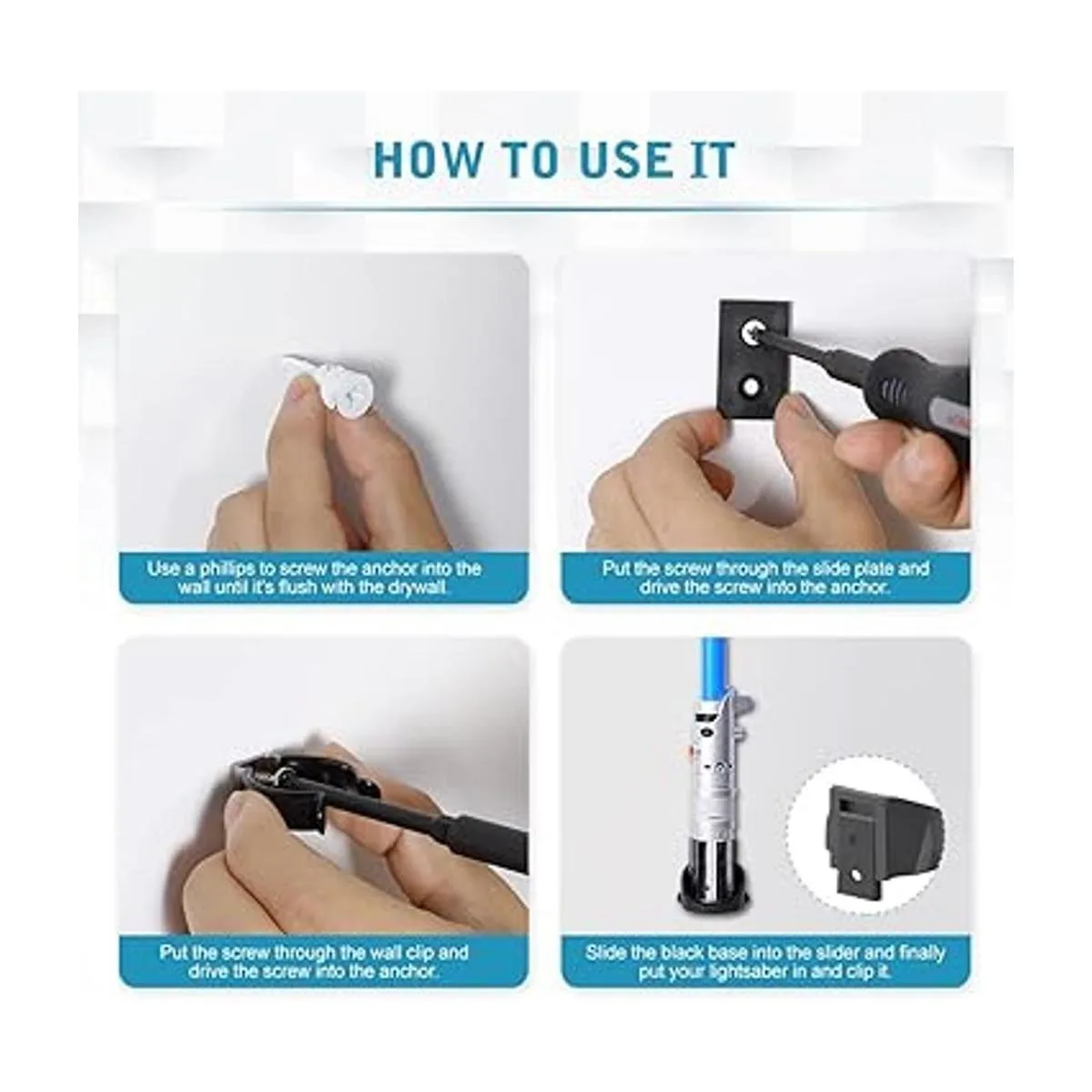 HOW TO USE IT

Use a phillips to screw the anchor into the wall until it's flush with the drywall.

Put the screw through the slide plate and drive the screw into the anchor.

Put the screw through the wall clip and drive the screw into the anchor.

Slide the black base into the slider and finally put your lightsaber in and clip it.