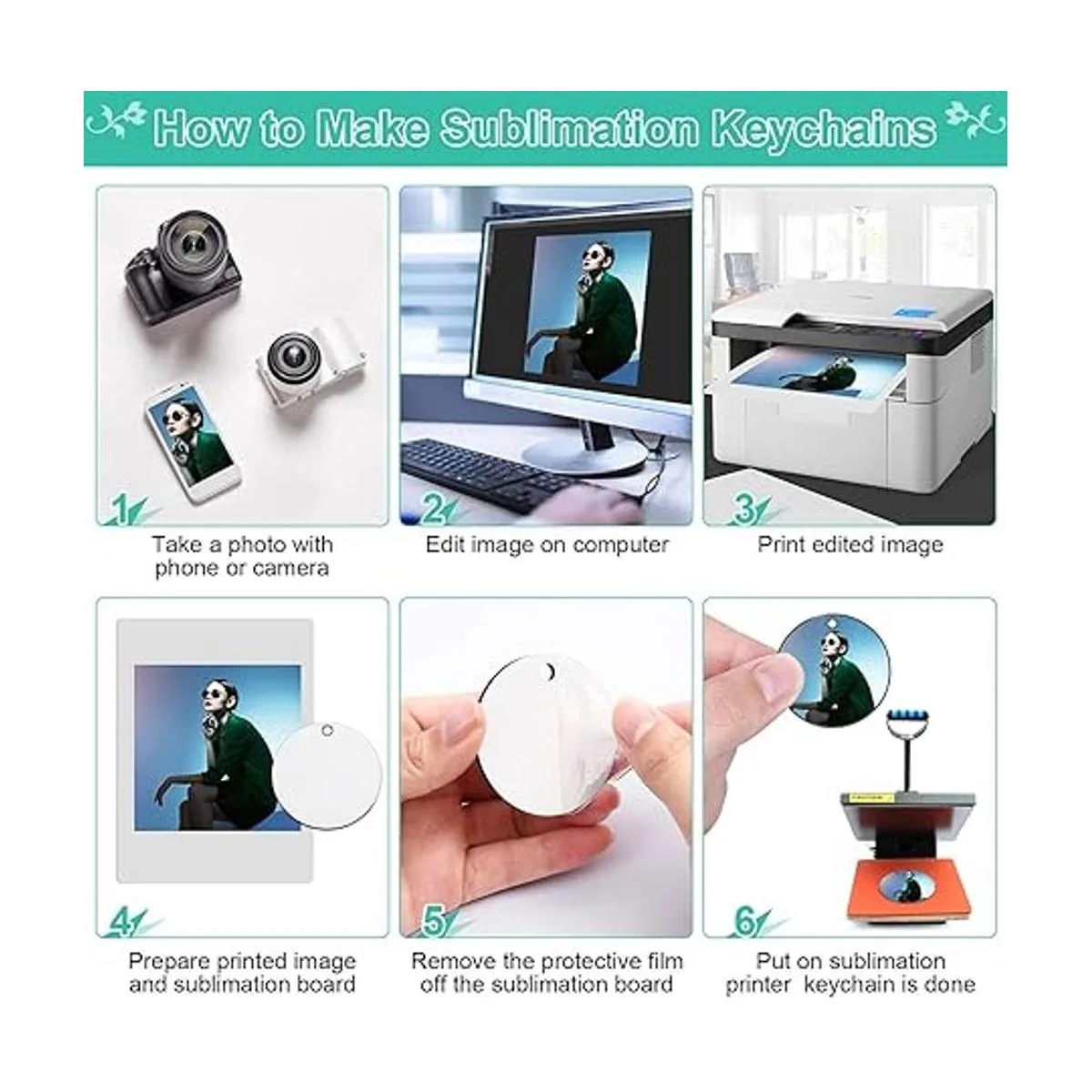 How to Make Sublimation Keychains

1
Take a photo with phone or camera

2
Edit image on computer

3
Print edited image

4
Prepare printed image and sublimation board

5
Remove the protective film off the sublimation board

6
Put on sublimation printer keychain is done