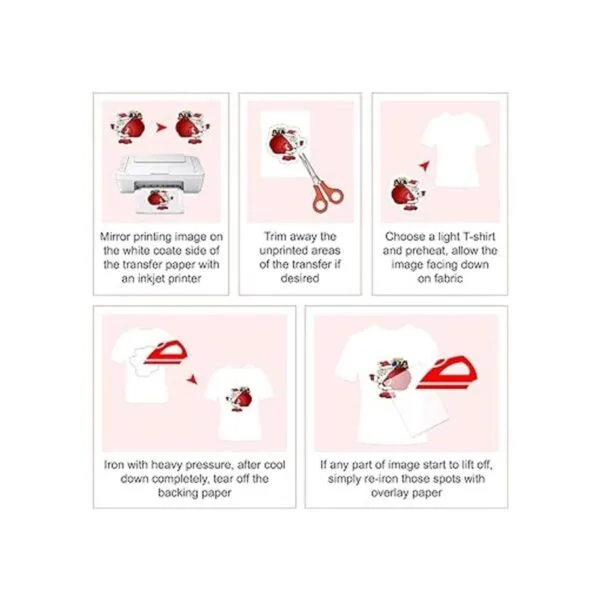 Mirror printing image on the white coate side of the transfer paper with an inkjet printer

Trim away the unprinted areas of the transfer if desired

Choose a light T-shirt and preheat, allow the image facing down on fabric

Iron with heavy pressure, after cool down completely, tear off the backing paper

If any part of image start to lift off, simply re-iron those spots with overlay paper