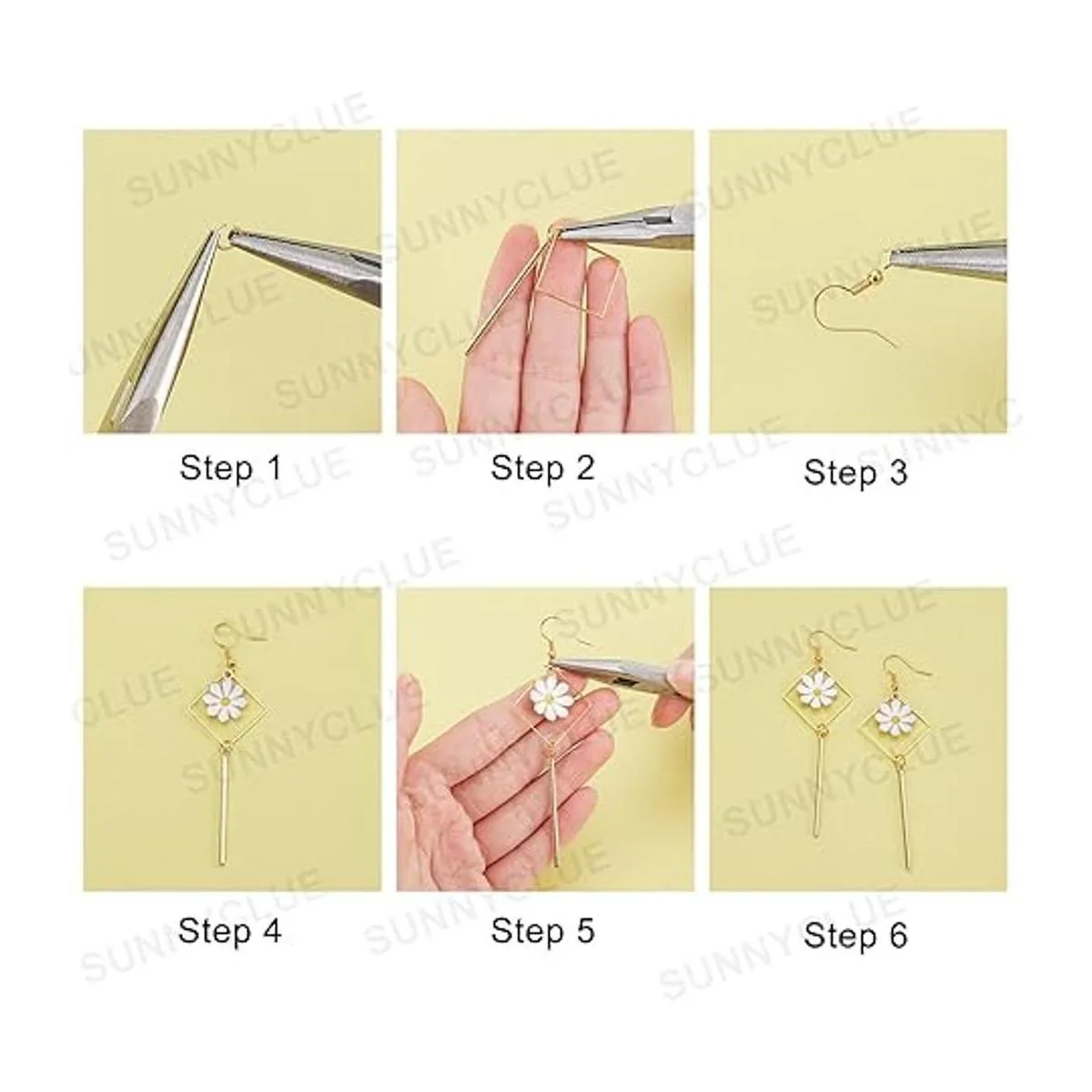 SUNNYCLUE

Step 1

Step 2

Step 3

Step 4

Step 5

Step 6