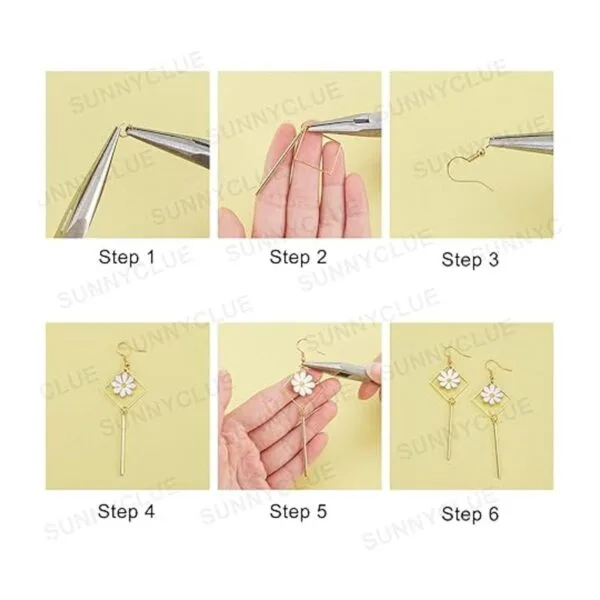 SUNNYCLUE

Step 1

Step 2

Step 3

Step 4

Step 5

Step 6