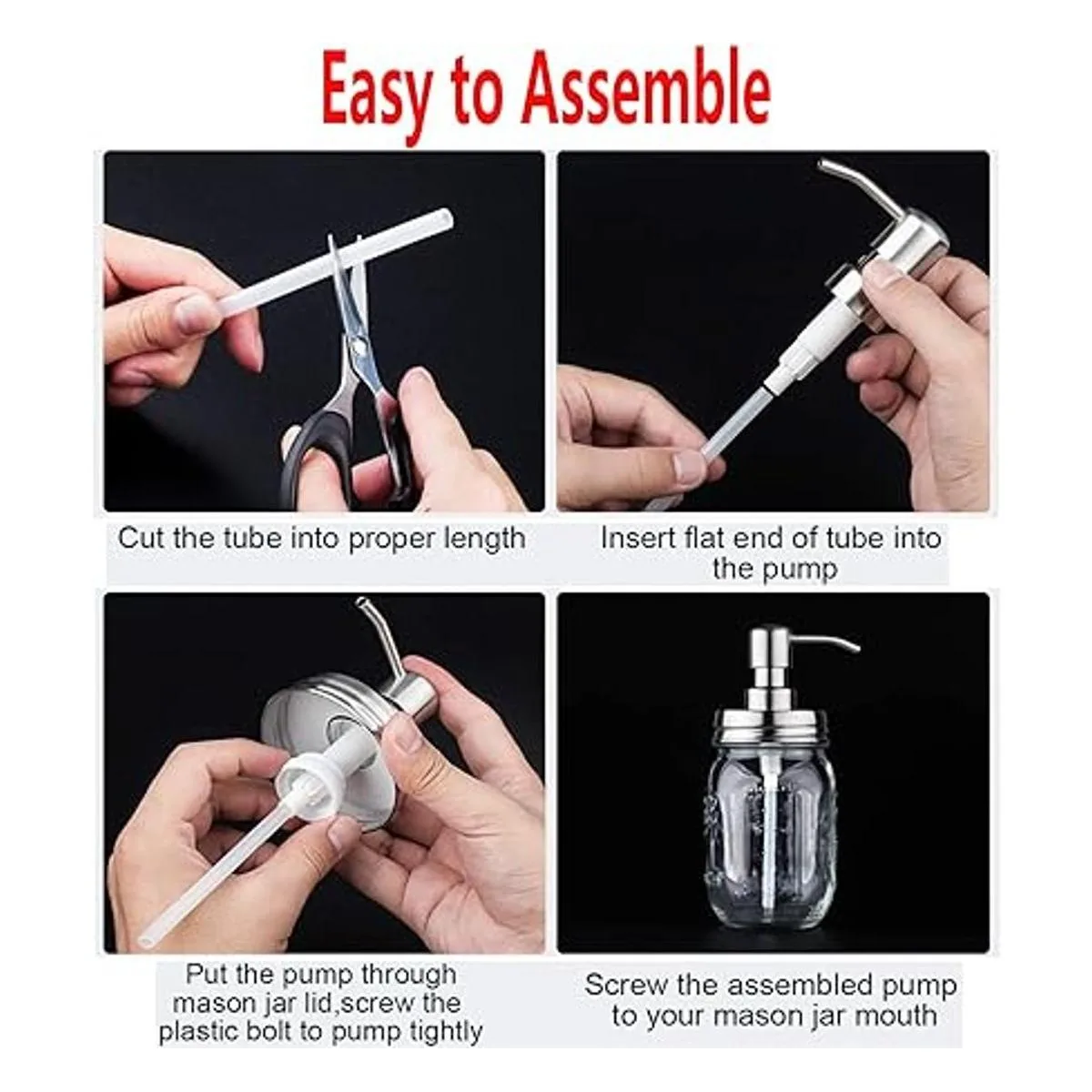 Easy to Assemble

Cut the tube into proper length

Insert flat end of tube into the pump

Put the pump through mason jar lid,screw the plastic bolt to pump tightly

Screw the assembled pump to your mason jar mouth