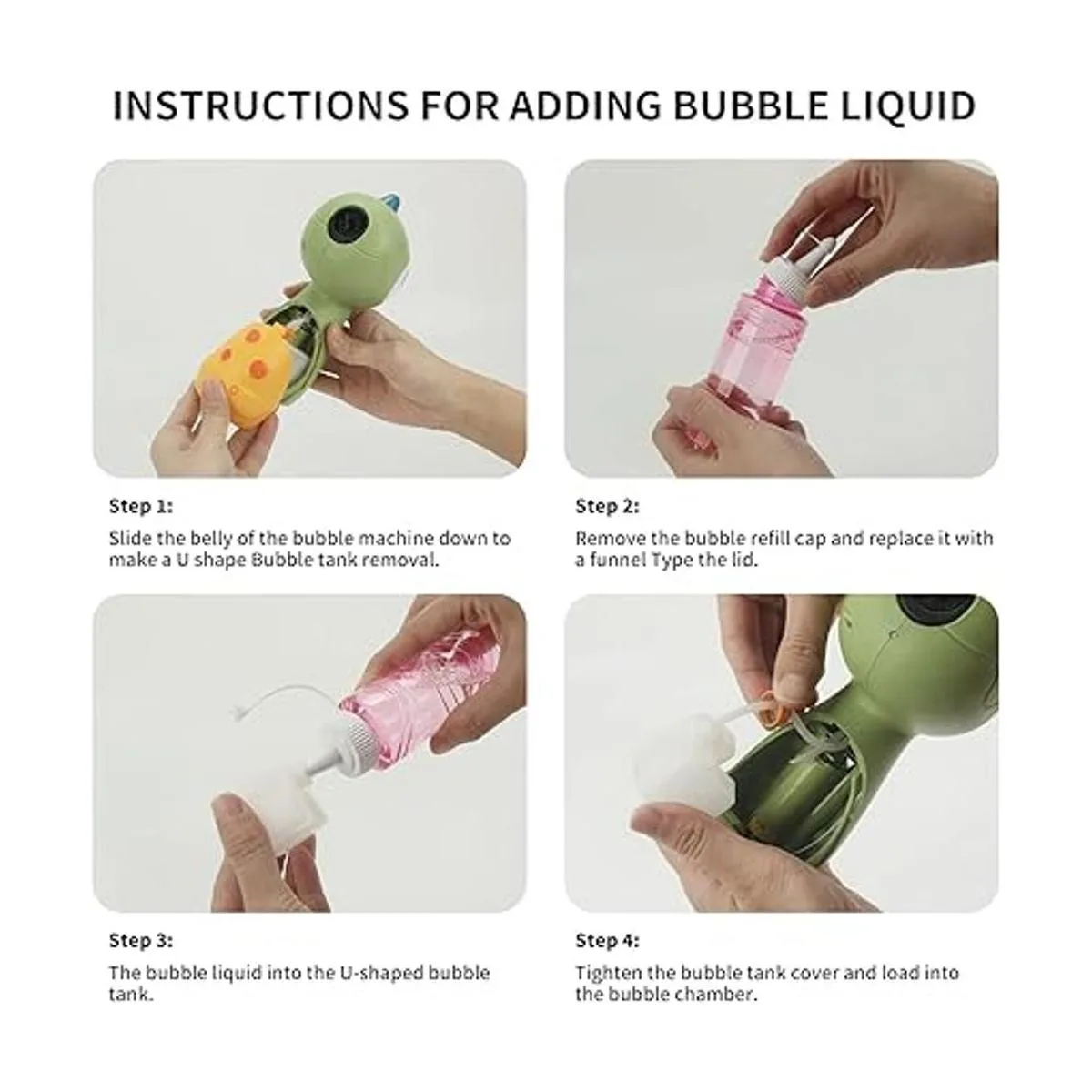 INSTRUCTIONS FOR ADDING BUBBLE LIQUID

Step 1:

Slide the belly of the bubble machine down to make a U shape Bubble tank removal.

Step 2:

Remove the bubble refill cap and replace it with a funnel Type the lid.

Step 3:

The bubble liquid into the U-shaped bubble tank.

Step 4:

Tighten the bubble tank cover and load into the bubble chamber.