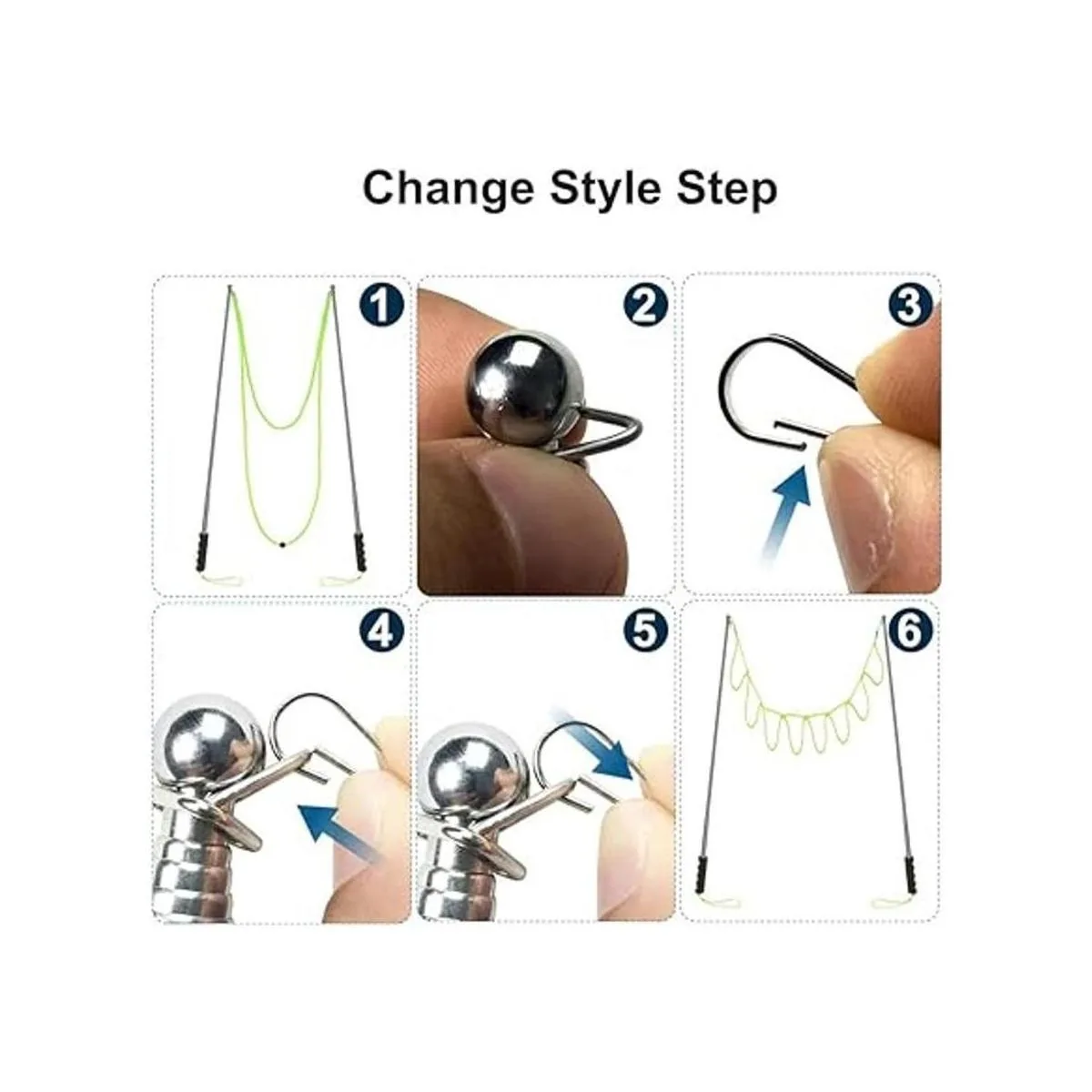 Change Style Step

1

2

3

4

5

6