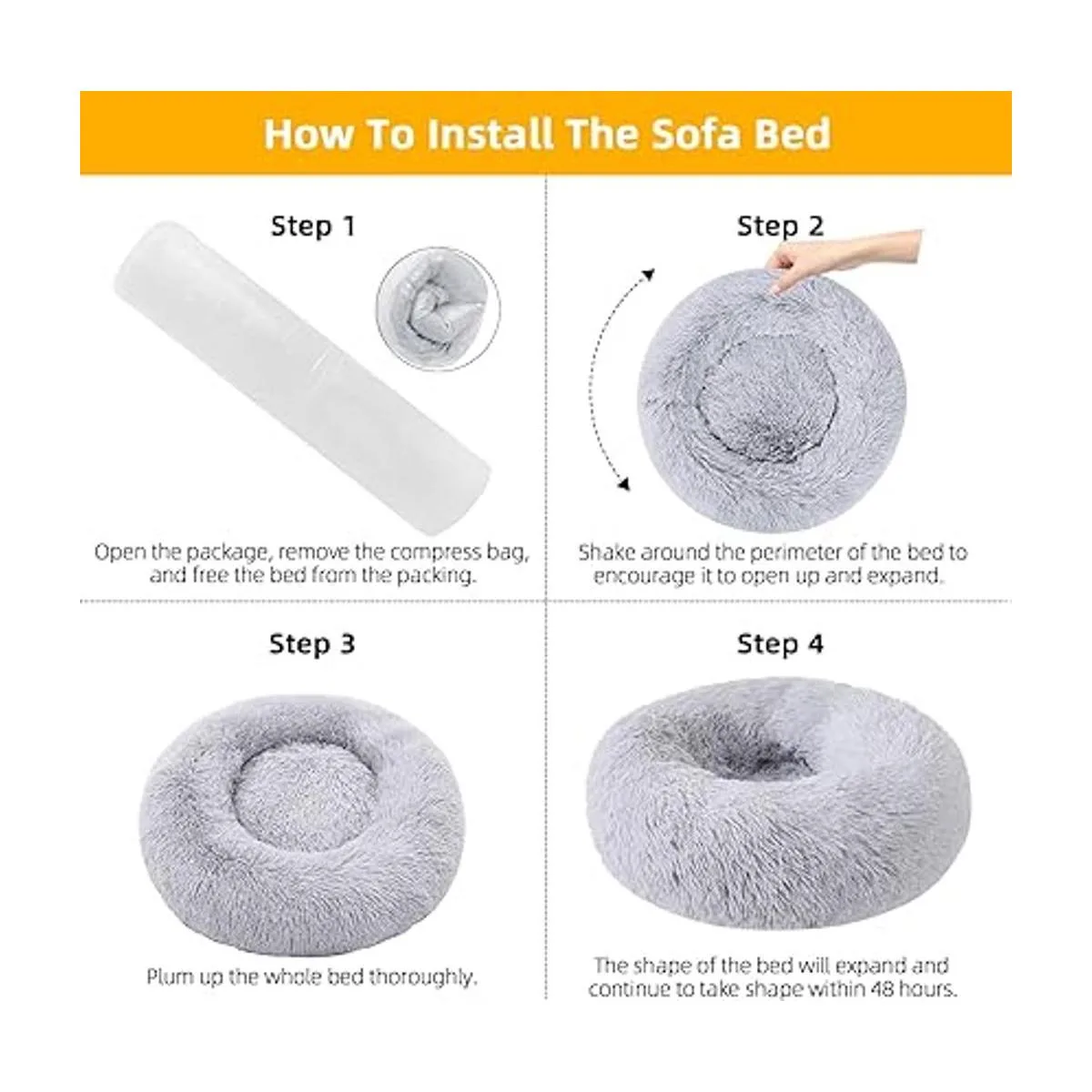 How To Install The Sofa Bed

Step 1

Open the package, remove the compress bag, and free the bed from the packing.

Step 2

Shake around the perimeter of the bed to encourage it to open up and expand.

Step 3

Plum up the whole bed thoroughly.

Step 4

The shape of the bed will expand and continue to take shape within 48 hours.