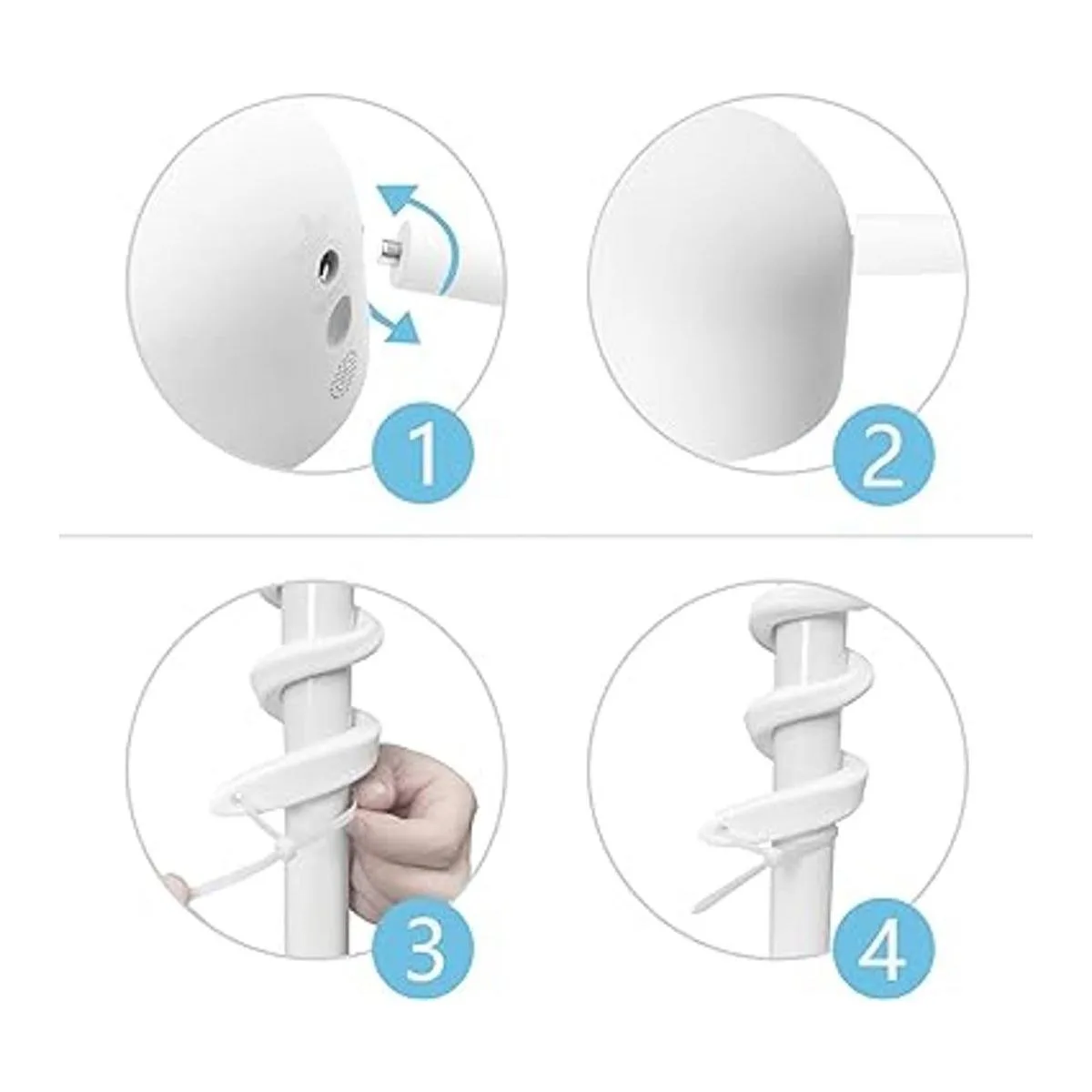 1

2

3

4