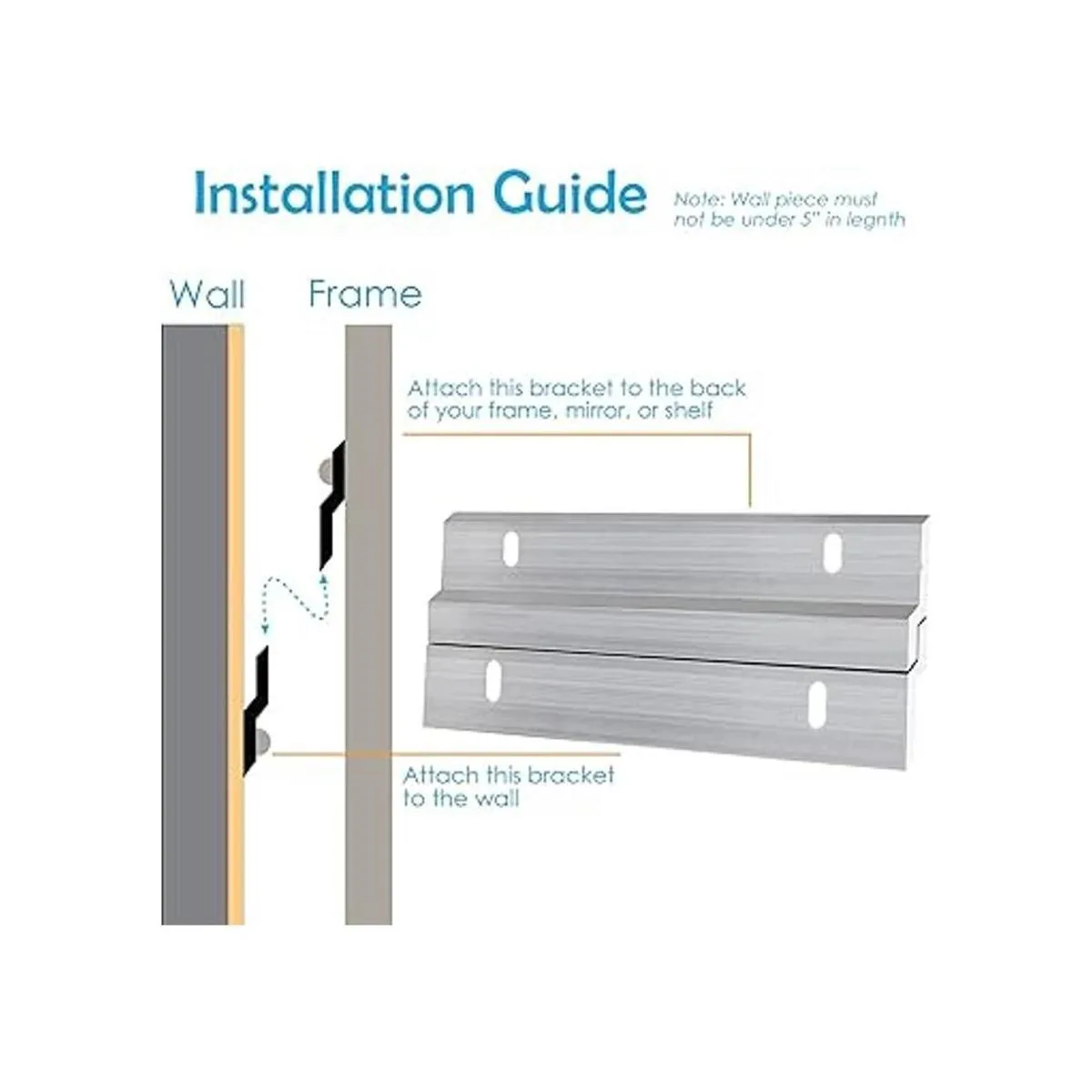 Installation Guide

Note: Wall piece must not be under 5" in legnth

Wall

Frame

Attach this bracket to the back of your frame, mirror, or shelf

Attach this bracket to the wall