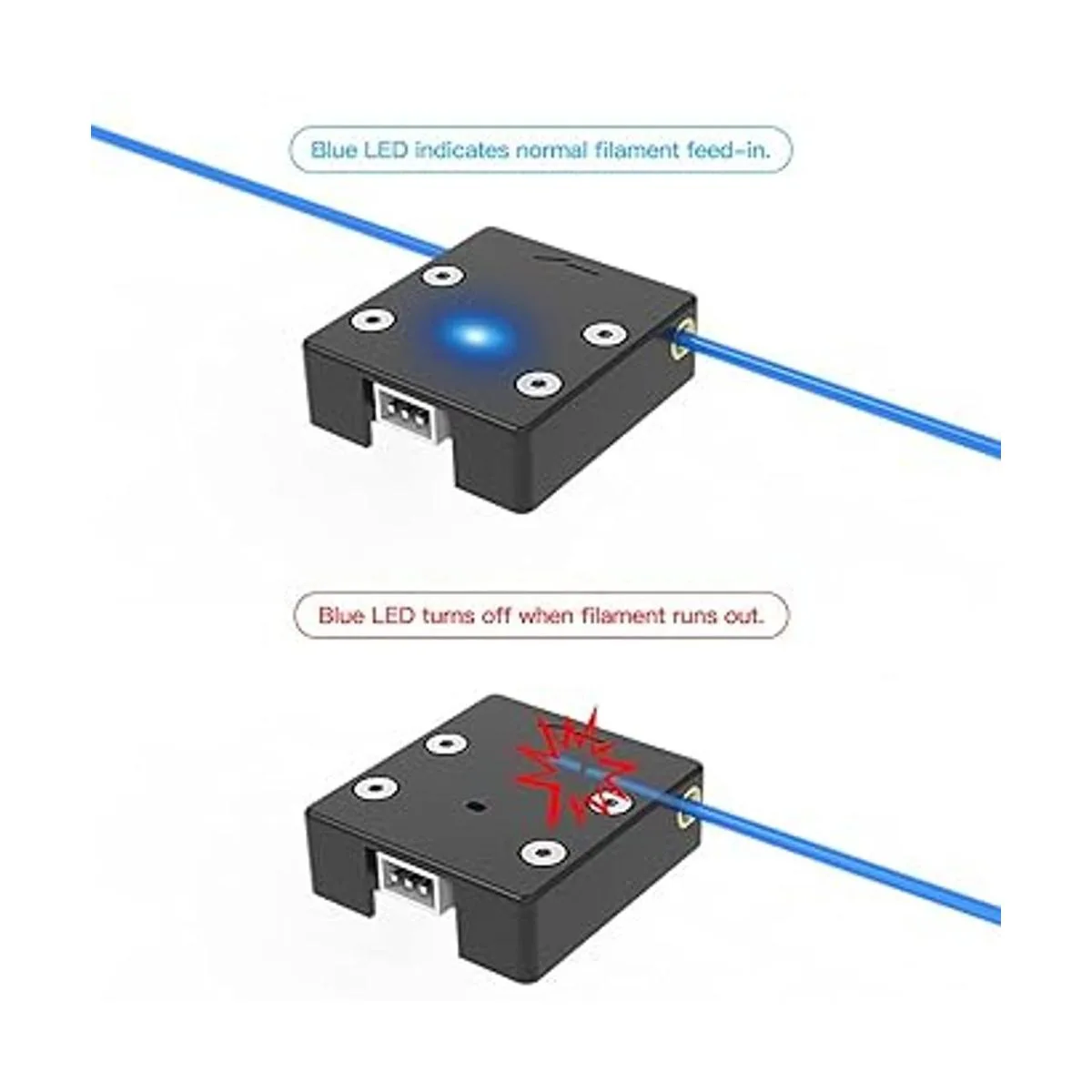 Blue LED indicates normal filament feed-in.

Blue LED turns off when filament runs out.