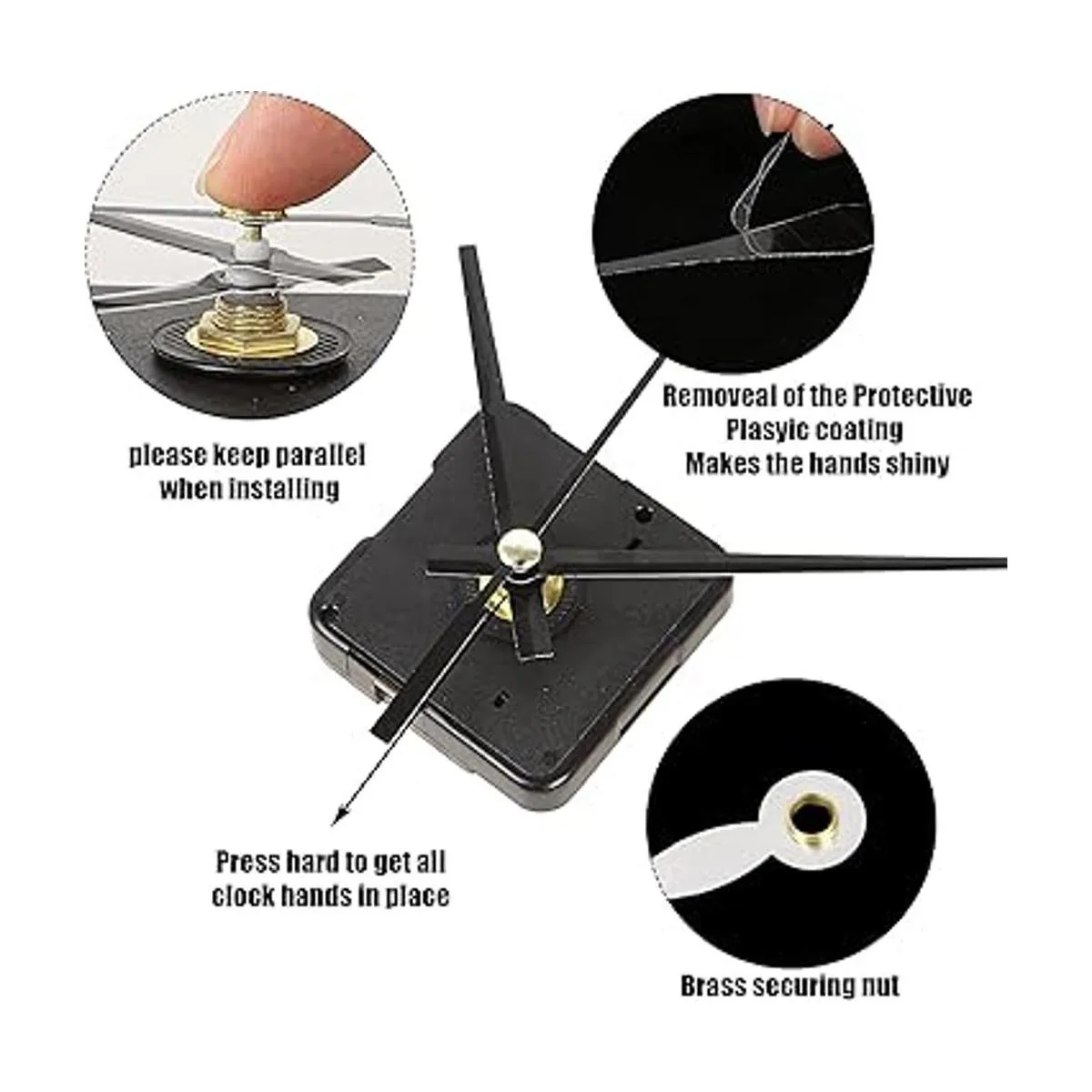 please keep parallel when installing

Removeal of the Protective Plasyic coating Makes the hands shiny

Press hard to get all clock hands in place

Brass securing nut