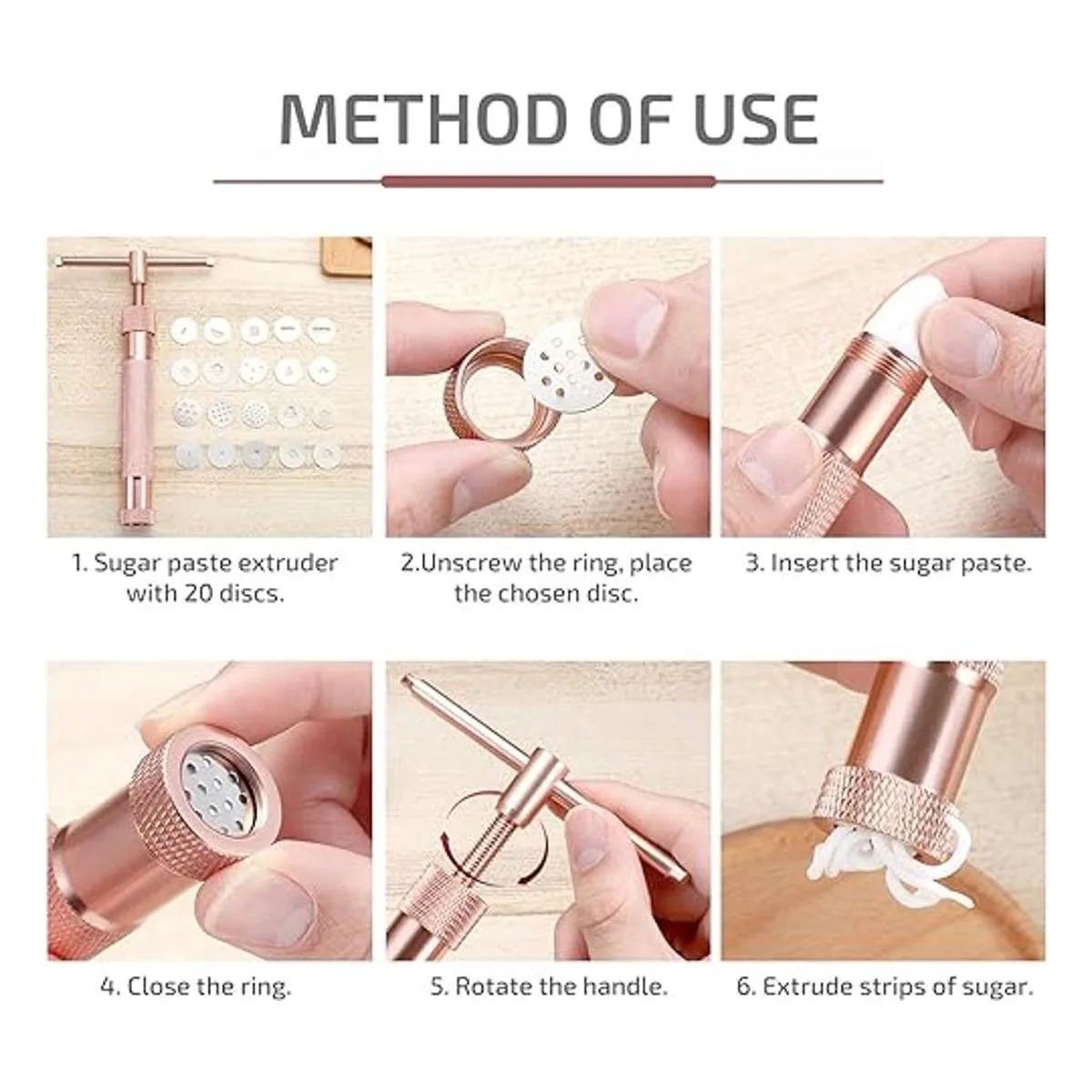 METHOD OF USE

1. Sugar paste extruder with 20 discs.

2.Unscrew the ring, place the chosen disc.

3. Insert the sugar paste.

4. Close the ring.

5. Rotate the handle.

6. Extrude strips of sugar.