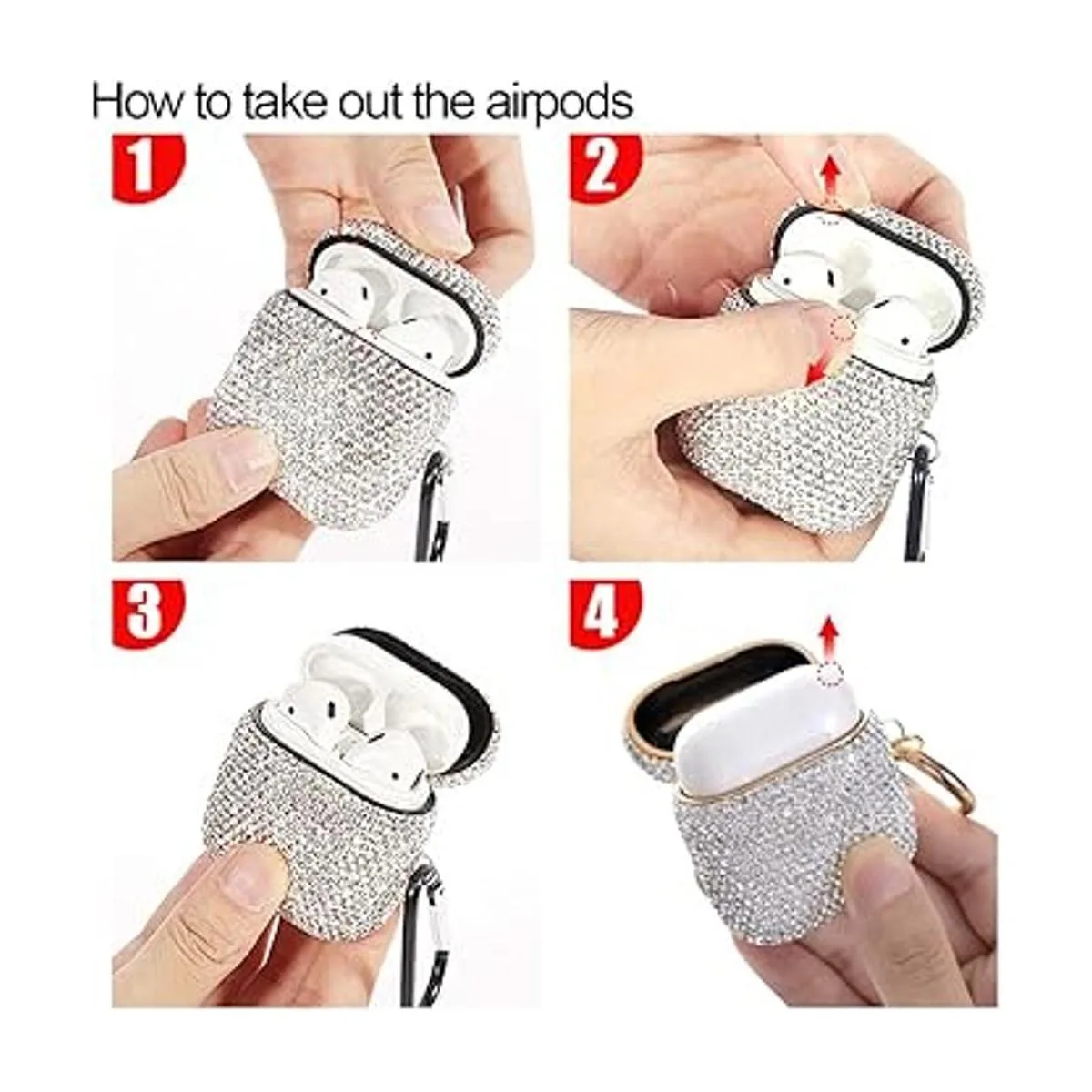 How to take out the airpods

1

2

3

4