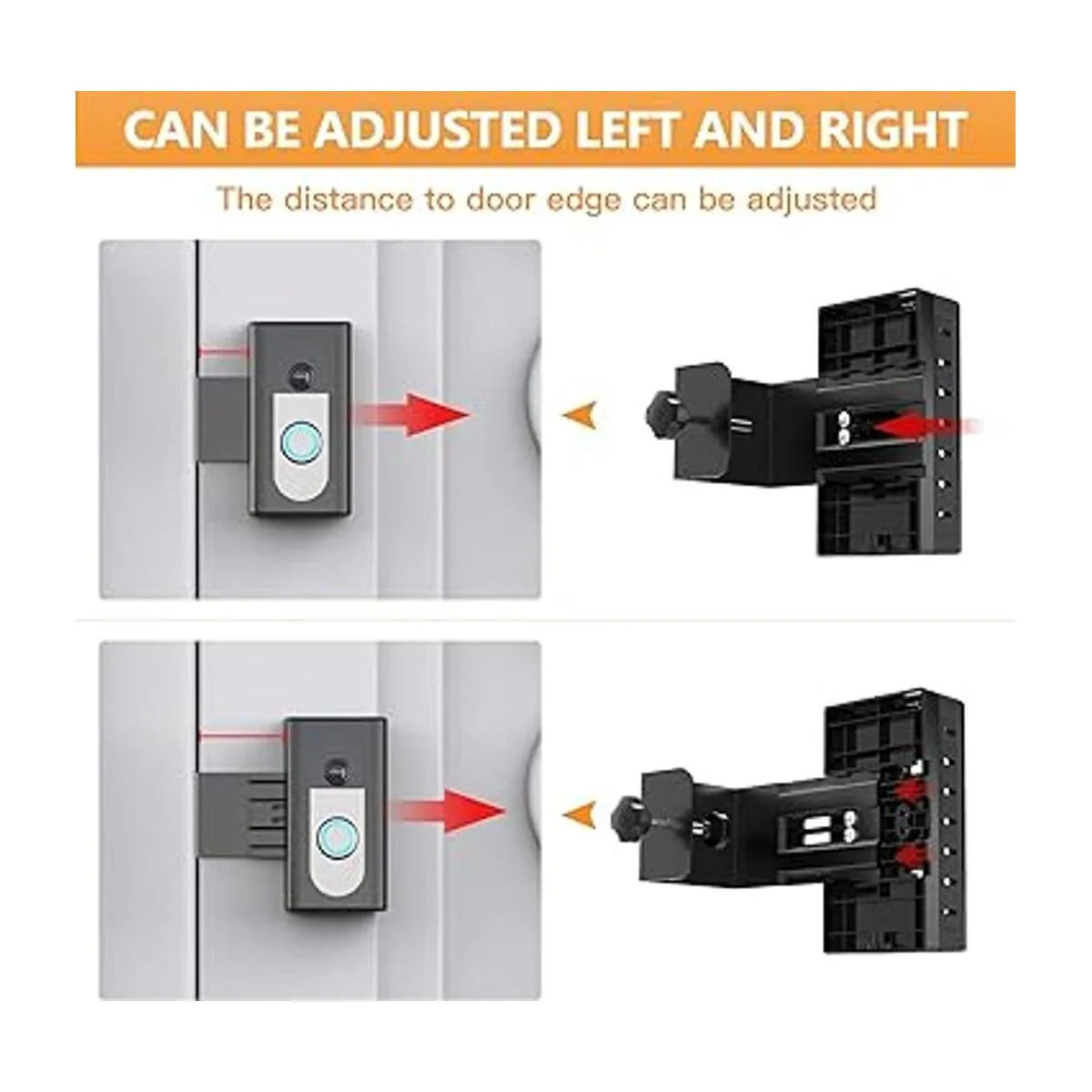 CAN BE ADJUSTED LEFT AND RIGHT

The distance to door edge can be adjusted