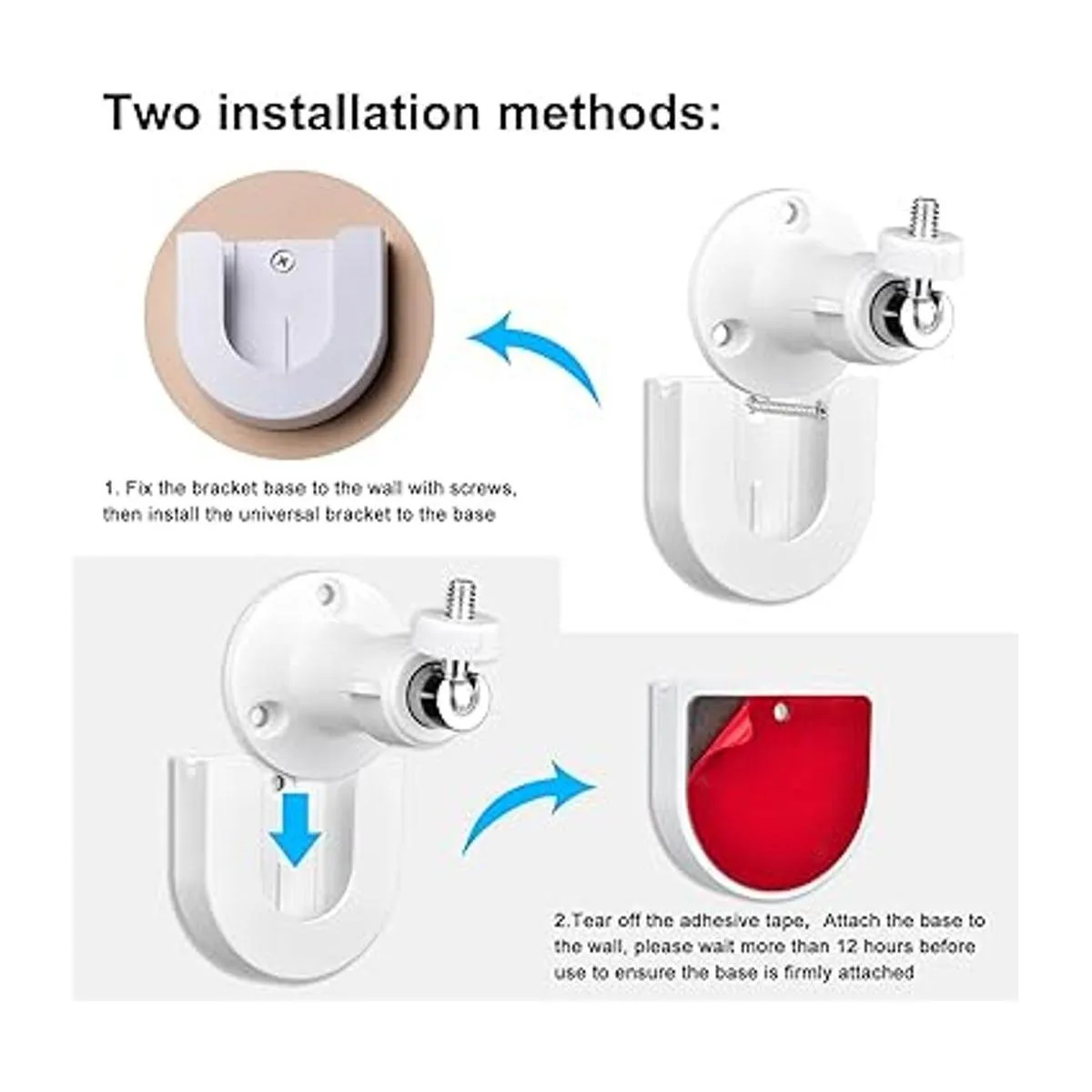 Two installation methods:

1. Fix the bracket base to the wall with screws, then install the universal bracket to the base

2.Tear off the adhesive tape, Attach the base to the wall, please wait more than 12 hours before use to ensure the base is firmly attached