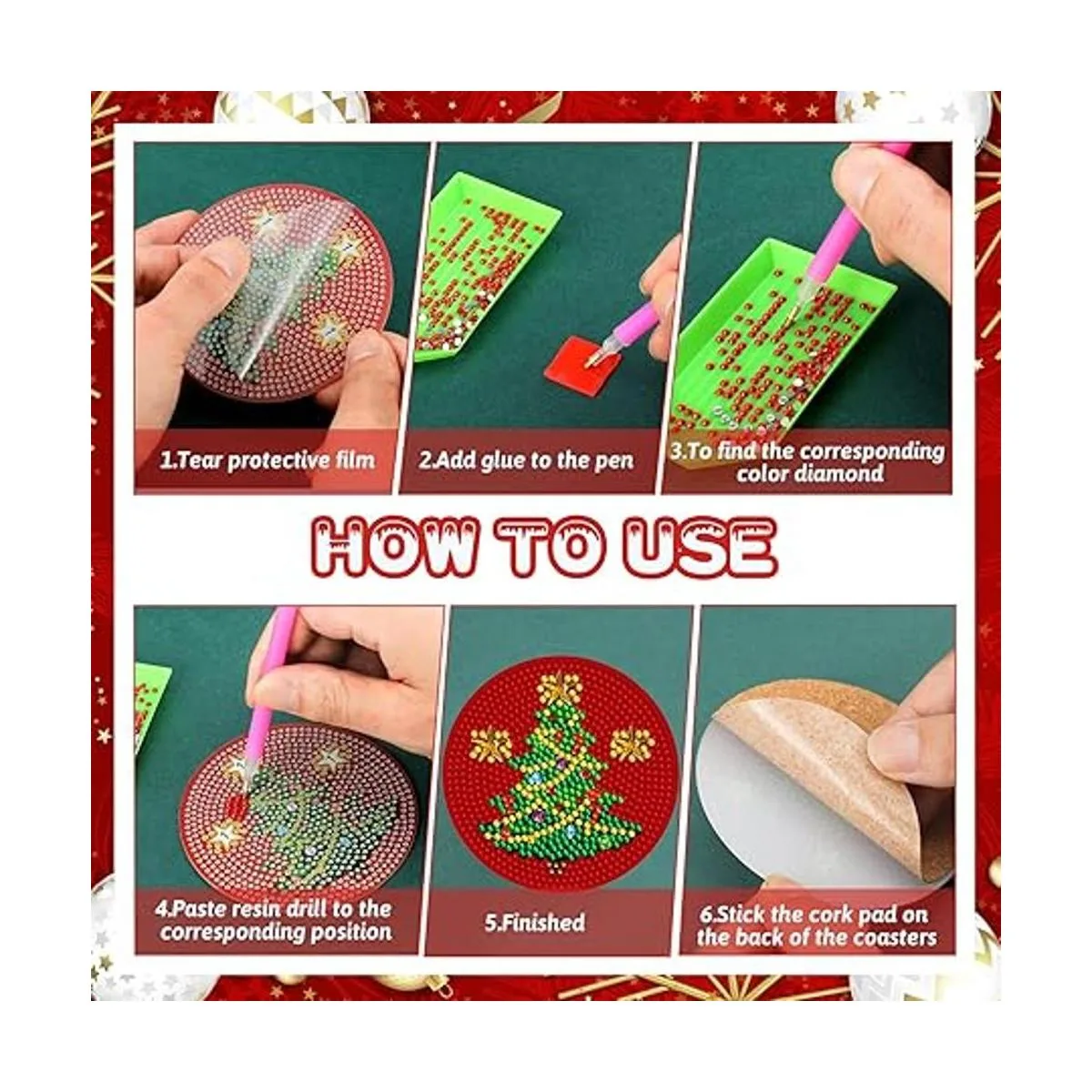 1.Tear protective film

2.Add glue to the pen

3.To find the corresponding color diamond

HOW TO USE

4.Paste resin drill to the corresponding position

5.Finished

6.Stick the cork pad on the back of the coasters