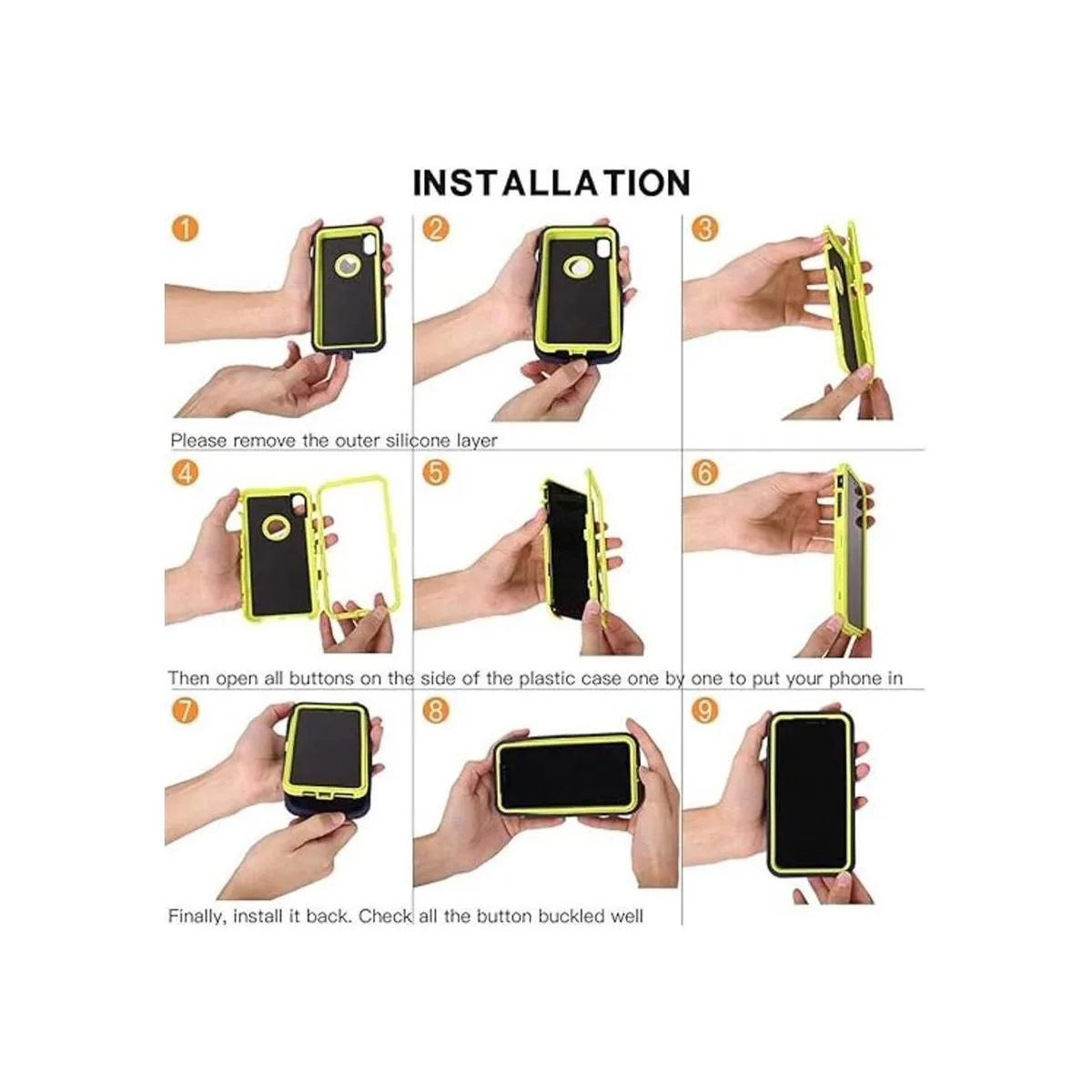 INSTALLATION

1

2

3

Please remove the outer silicone layer

4

5

6

Then open all buttons on the side of the plastic case one by one to put your phone in

7

8

9

Finally, install it back. Check all the button buckled well